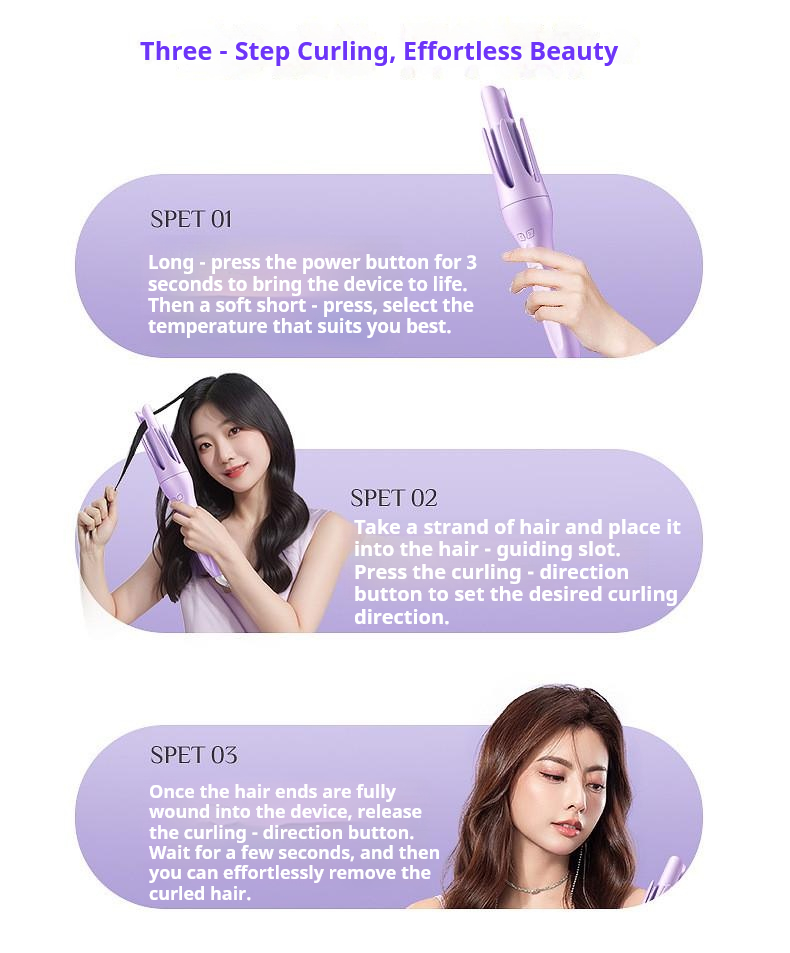 Three - Step Curling, Effortless Beauty

SPET 01

Long - press the power button for 3 seconds to bring the device to life. Then a soft short - press, select the temperature that suits you best.

SPET 02

Take a strand of hair and place it into the hair - guiding slot. Press the curling - direction button to set the desired curling direction.

SPET 03

Once the hair ends are fully wound into the device, release the curling - direction button. Wait for a few seconds, and then you can effortlessly remove the curled hair.