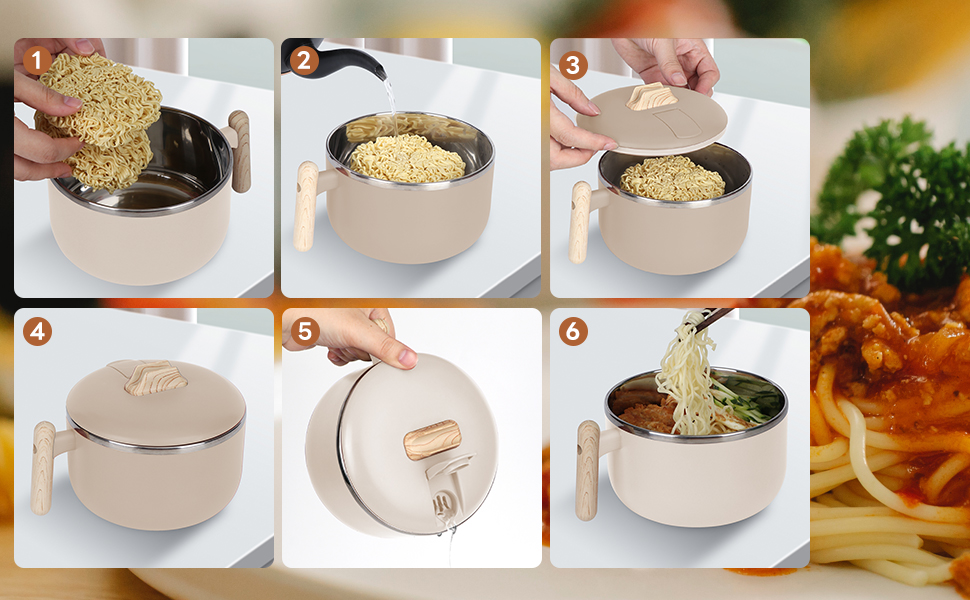 1

2

3

4

5

6