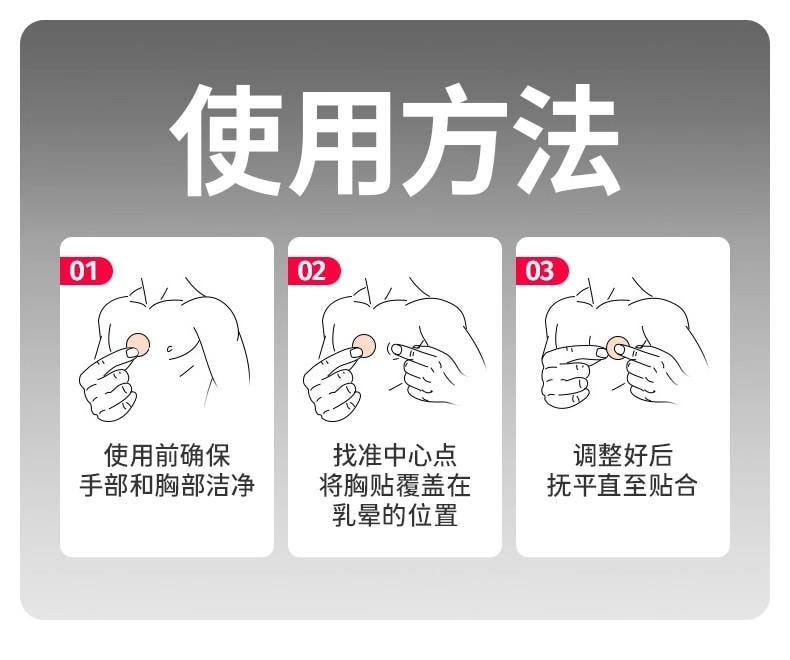 使用方法

01

使用前确保
手部和胸部洁净

02

找准中心点
将胸贴覆盖在
乳晕的位置

03

调整好后
抚平直至贴合