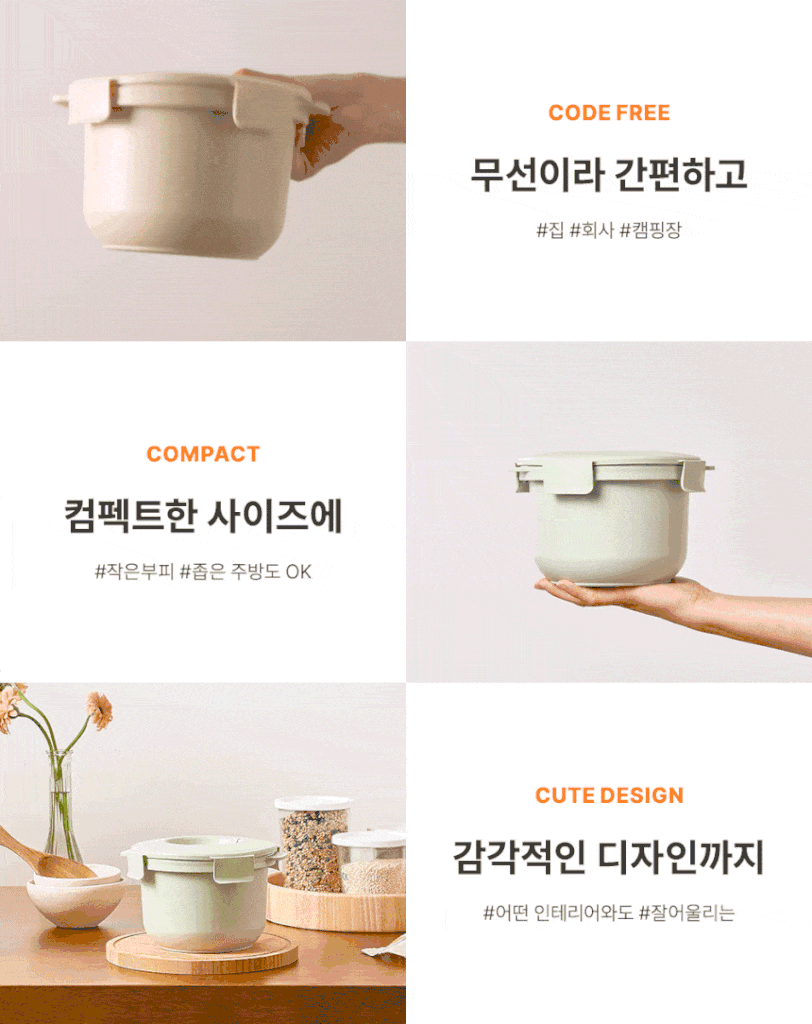 CODE FREE

무선이라 간편하고

#집 #회사 #캠핑장

COMPACT

컴펙트한 사이즈에

#작은부피 #좁은 주방도 OK

CUTE DESIGN

감각적인 디자인까지

#어떤 인테리어와도 #잘어울리는