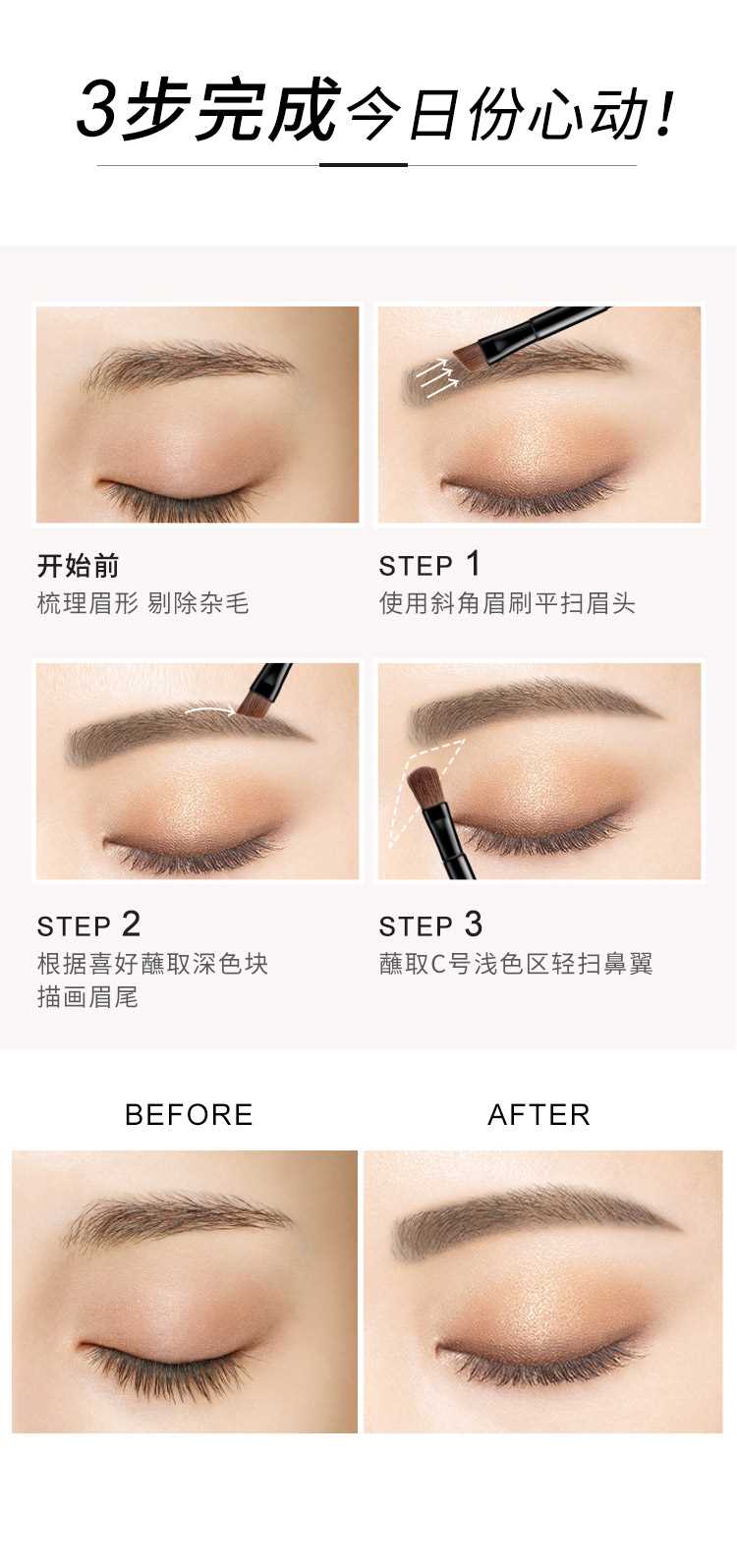 3步完成今日份心动!

开始前
梳理眉形 剔除杂毛

STEP 1
使用斜角眉刷平扫眉头

STEP 2
根据喜好蘸取深色块描画眉尾

STEP 3
蘸取C号浅色区轻扫鼻翼

BEFORE

AFTER