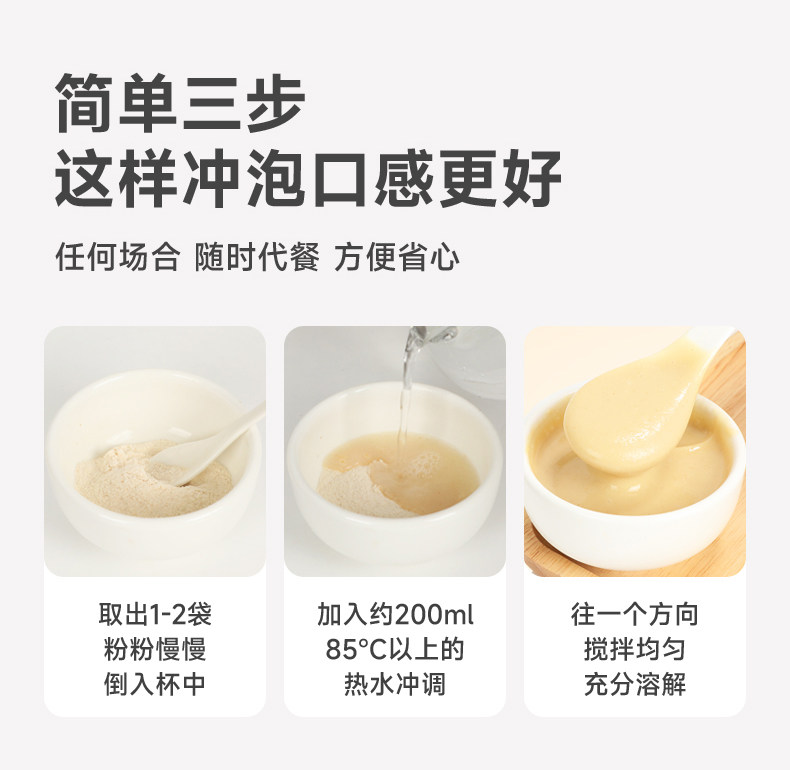 简单三步
这样冲泡口感更好

任何场合 随时代餐 方便省心

取出1-2袋
粉粉慢慢
倒入杯中

加入约200ml
85°C以上的
热水冲调

往一个方向
搅拌均匀
充分溶解