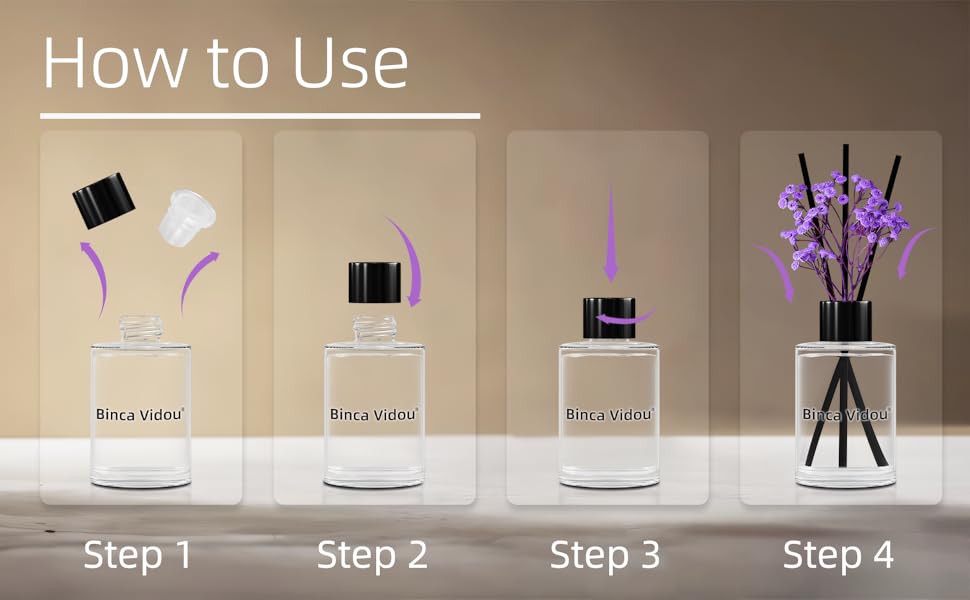 How to Use

Binca Vidou®

Binca Vidou®

Binca Vidou®

Binca Vidou®

Step 1

Step 2

Step 3

Step 4