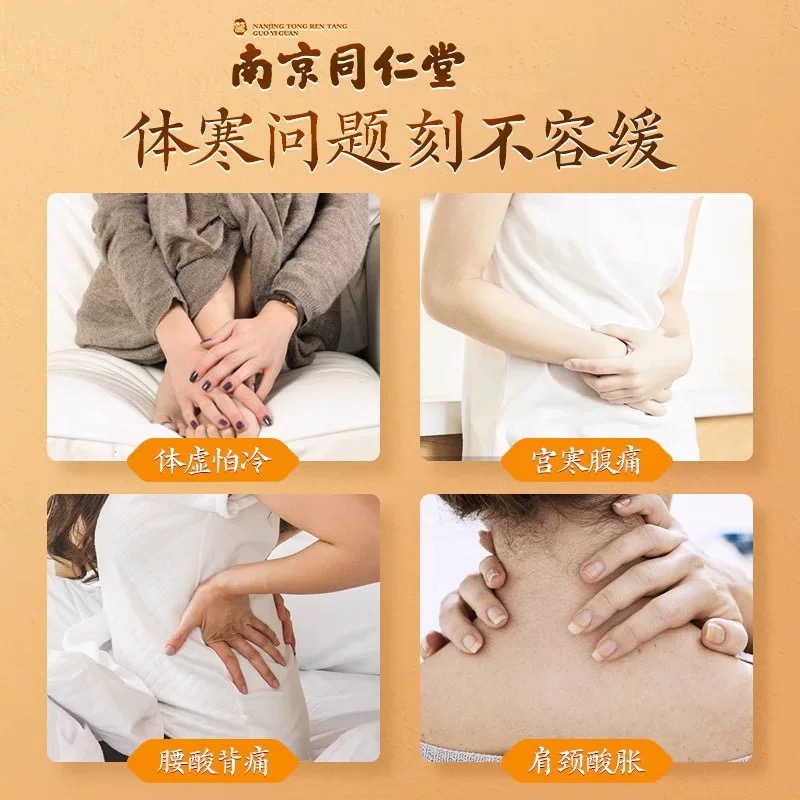 NANJING TONG REN TANG GUO YI GUAN
南京同仁堂
体寒问题刻不容缓

体虚怕冷

宫寒腹痛

腰酸背痛

肩颈酸胀