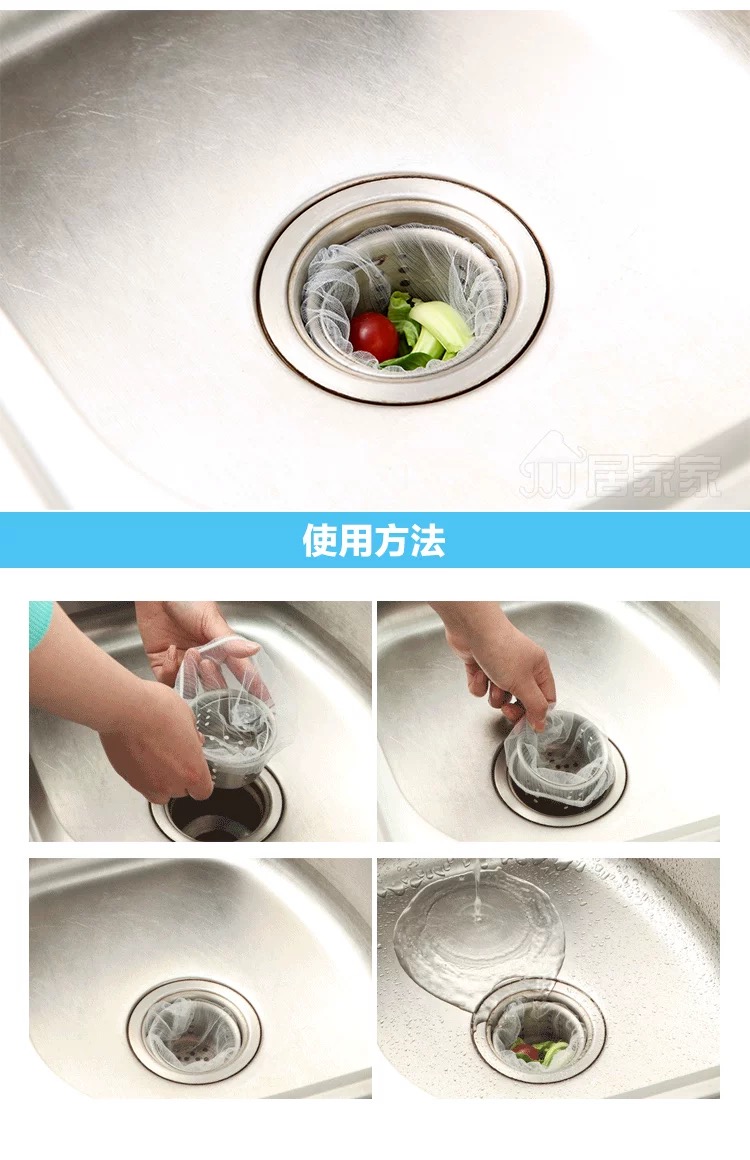 居家家

使用方法