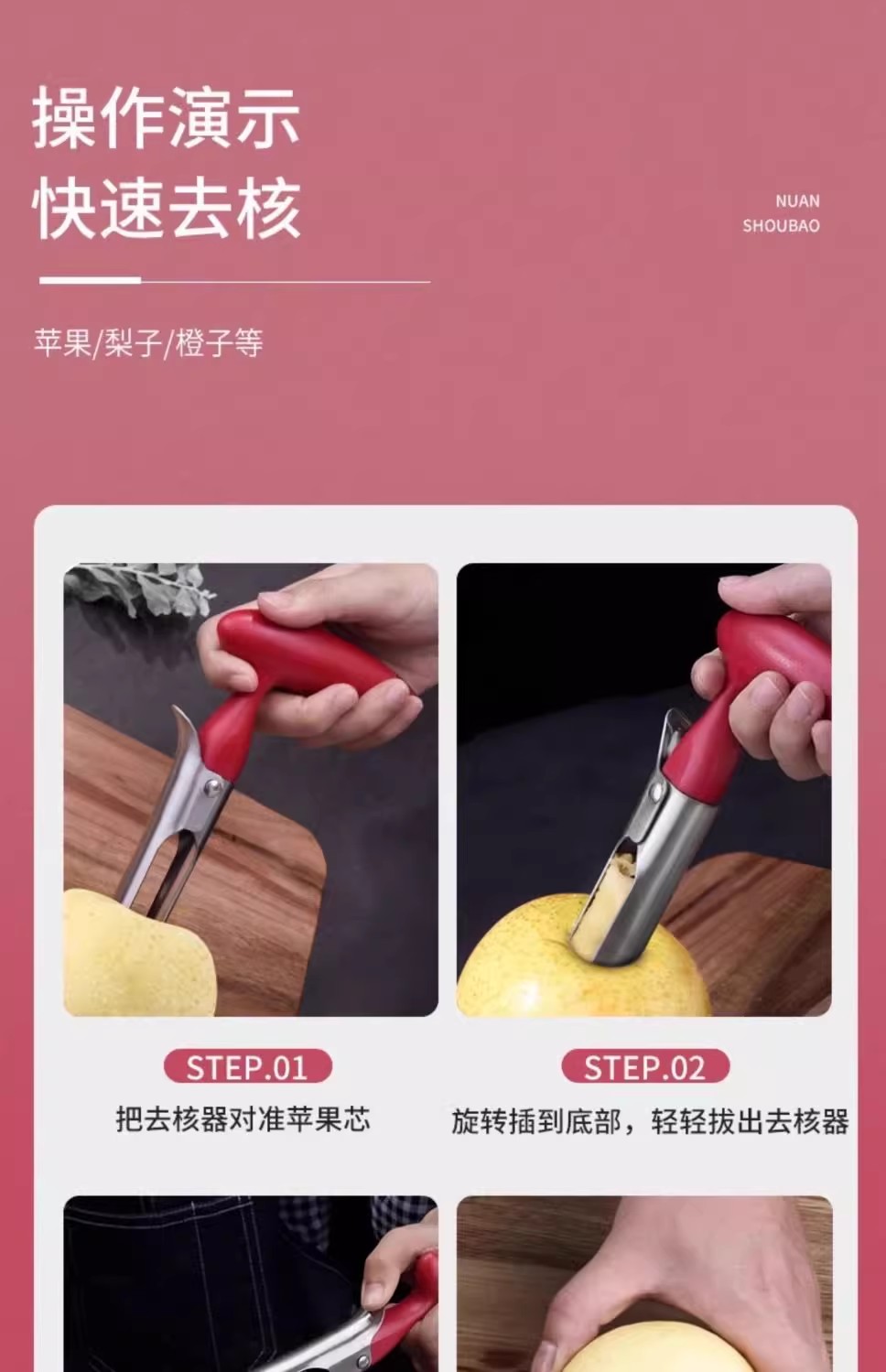 操作演示
快速去核

NUAN
SHOUBAO

苹果/梨子/橙子等

STEP.01
把去核器对准苹果芯

STEP.02
旋转插到底部，轻轻拔出去核器