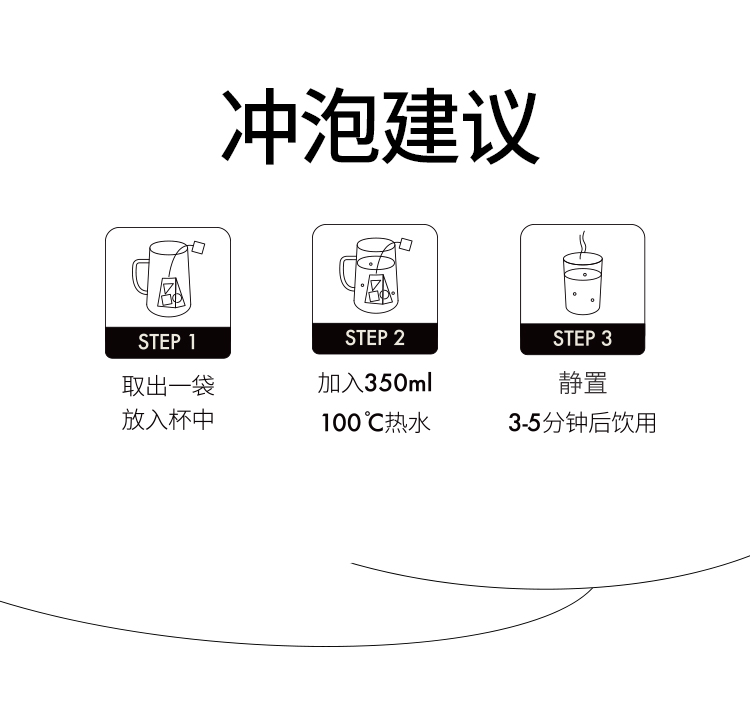 冲泡建议

STEP 1
取出一袋
放入杯中

STEP 2
加入350ml
100℃热水

STEP 3
静置
3-5分钟后饮用