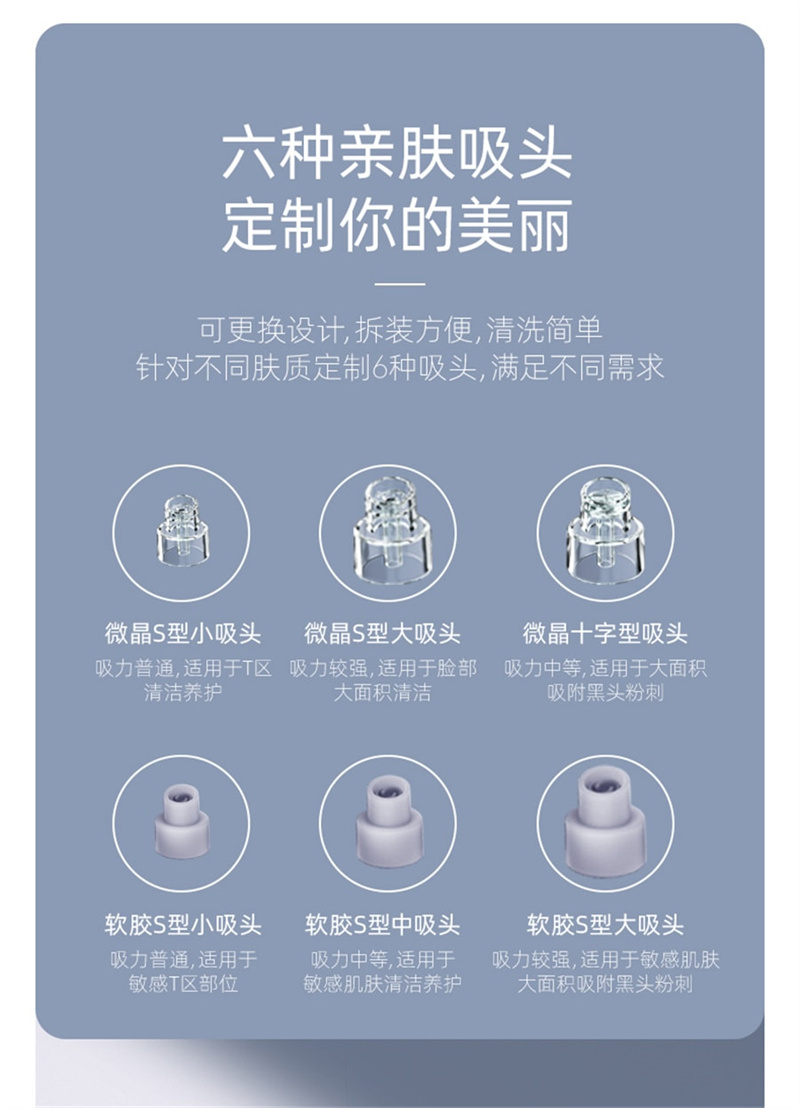 六种亲肤吸头
定制你的美丽

可更换设计，拆装方便，清洗简单
针对不同肤质定制6种吸头，满足不同需求

微晶S型小吸头
吸力普通，适用于T区清洁养护

微晶S型大吸头
吸力较强，适用于脸部大面积清洁

微晶十字型吸头
吸力中等，适用于大面积吸附黑头粉刺

软胶S型小吸头
吸力普通，适用于敏感T区部位

软胶S型中吸头
吸力中等，适用于敏感肌肤清洁养护

软胶S型大吸头
吸力较强，适用于敏感肌肤大面积吸附黑头粉刺