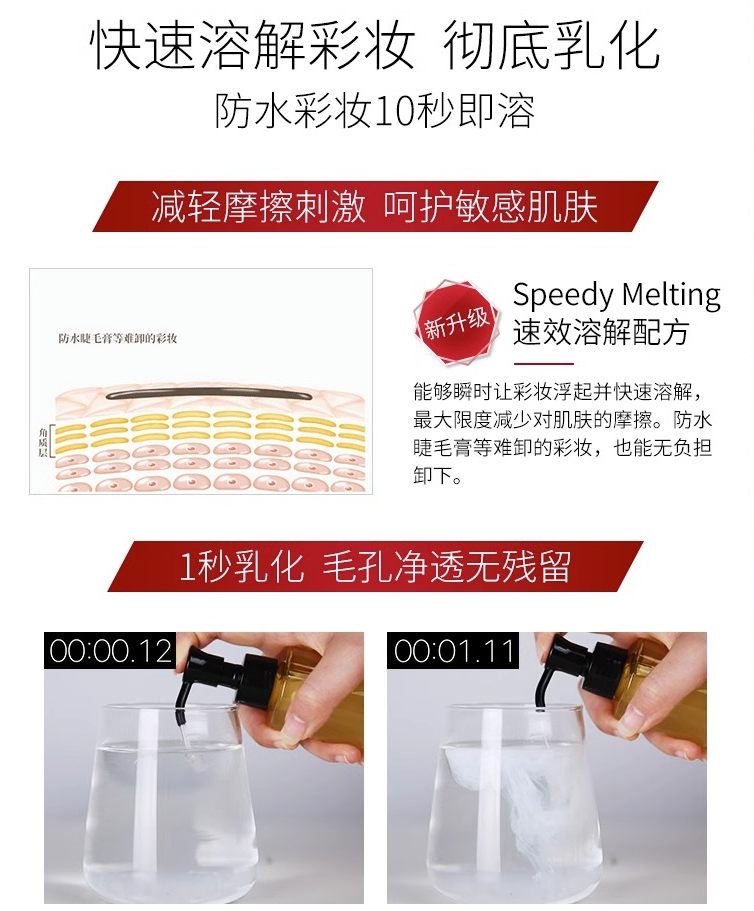 快速溶解彩妆 彻底乳化

防水彩妆10秒即溶

减轻摩擦刺激 呵护敏感肌肤

防水睫毛膏等难卸的彩妆

角质层

新升级

Speedy Melting
速效溶解配方

能够瞬时让彩妆浮起并快速溶解，最大限度减少对肌肤的摩擦。防水睫毛膏等难卸的彩妆，也能无负担卸下。

1秒乳化 毛孔净透无残留

00:00.12

00:01.11