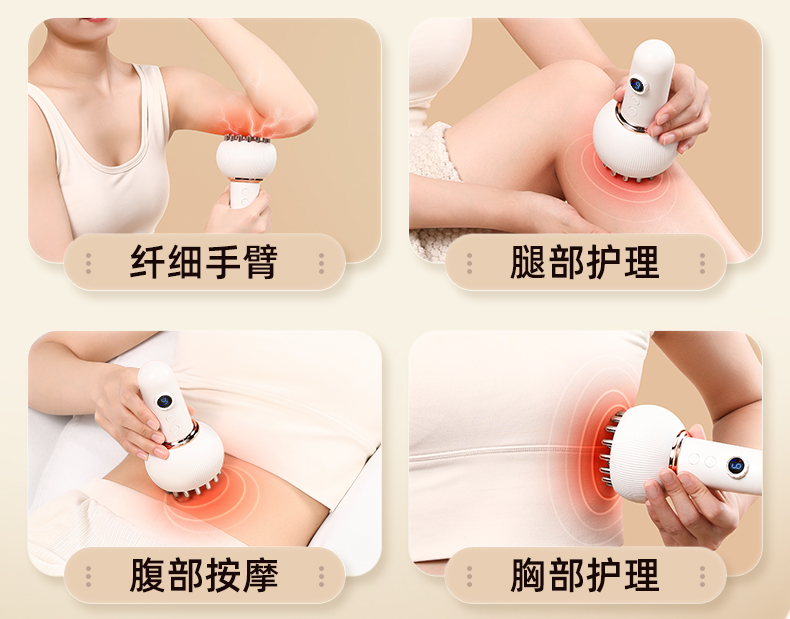 纤细手臂

腿部护理

腹部按摩

胸部护理