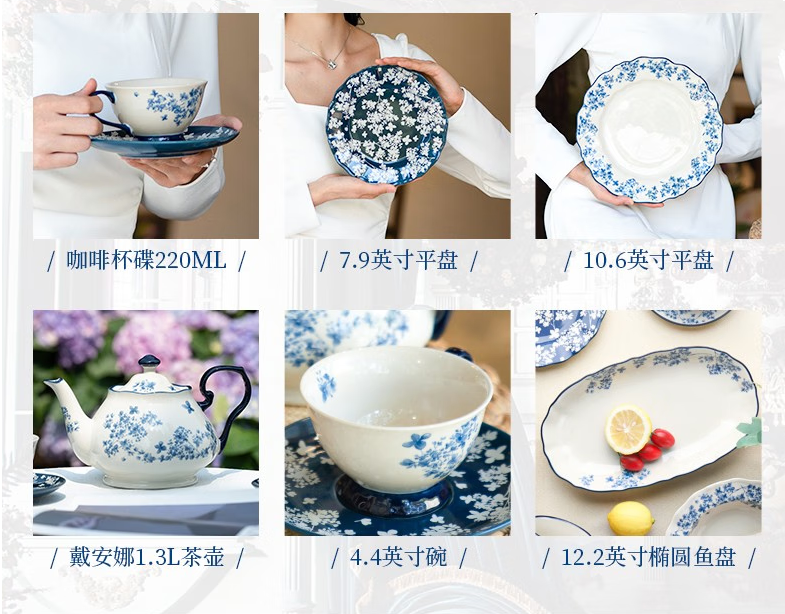 / 咖啡杯碟220ML /

/ 7.9英寸平盘 /

/ 10.6英寸平盘 /

/ 戴安娜1.3L茶壶 /

/ 4.4英寸碗 /

/ 12.2英寸椭圆鱼盘 /