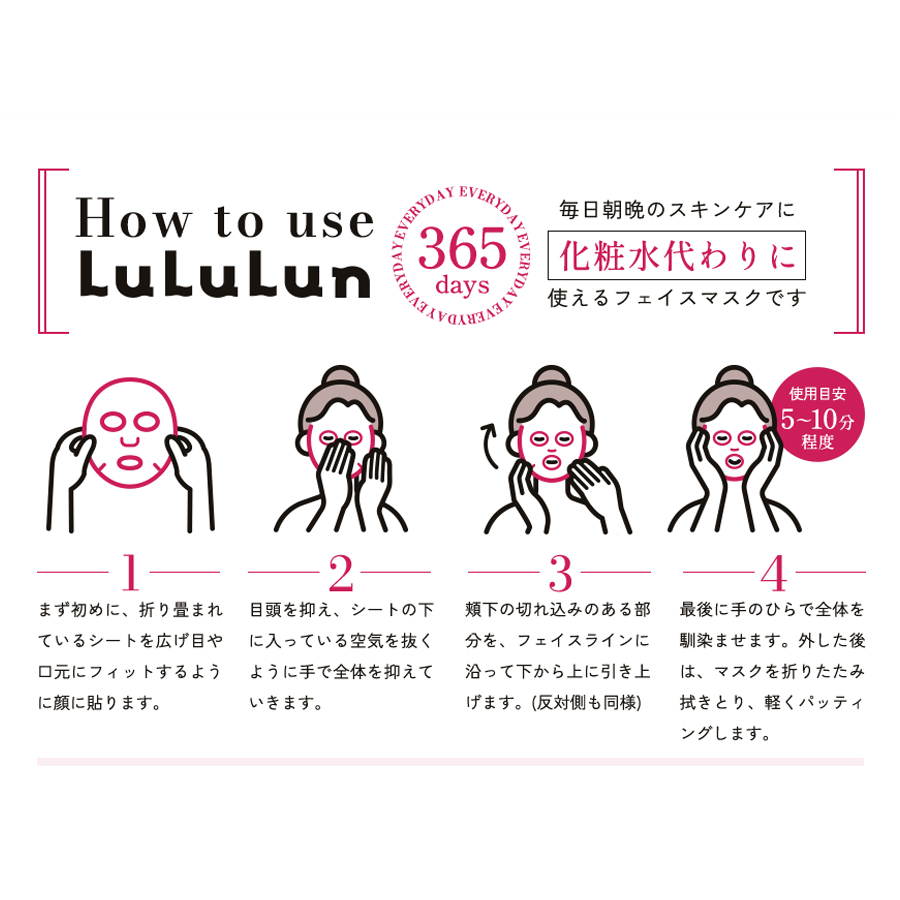 How to use LuLuLun

EVERYDAY EVERYDAY EVERYDAY EVERYDAY
365 days

毎日朝晩のスキンケアに
化粧水代わりに
使えるフェイスマスクです

使用目安 5~10分 程度

1
まず初めに、折り畳まれているシートを広げ目や口元にフィットするように顔に貼ります。

2
目頭を抑え、シートの下に入っている空気を抜くように手で全体を抑えていきます。

3
頬下の切れ込みのある部分を、フェイスラインに沿って下から上に引き上げます。(反対側も同様)

4
最後に手のひらで全体を馴染ませます。外した後は、マスクを折りたたみ拭きとり、軽くパッティングします。