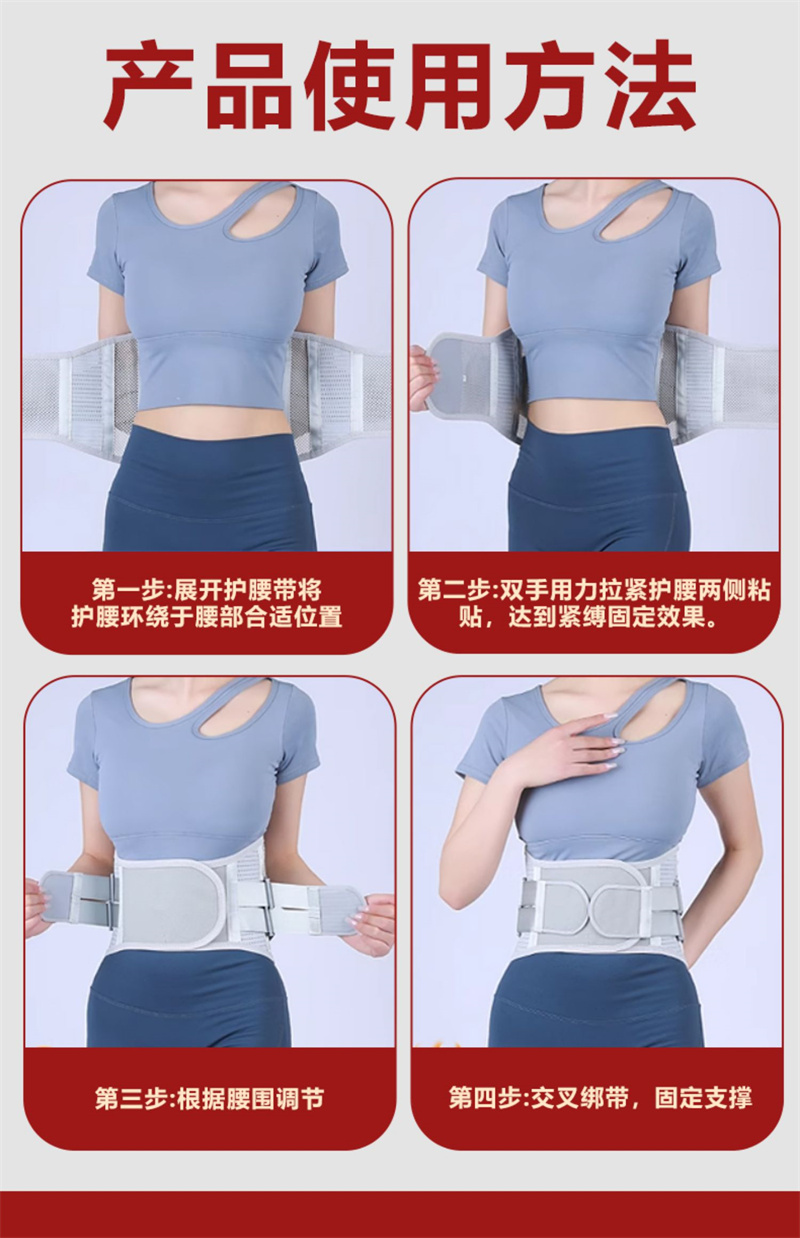 产品使用方法

第一步:展开护腰带将护腰环绕于腰部合适位置

第二步:双手用力拉紧护腰两侧粘贴，达到紧缚固定效果。

第三步:根据腰围调节

第四步:交叉绑带，固定支撑