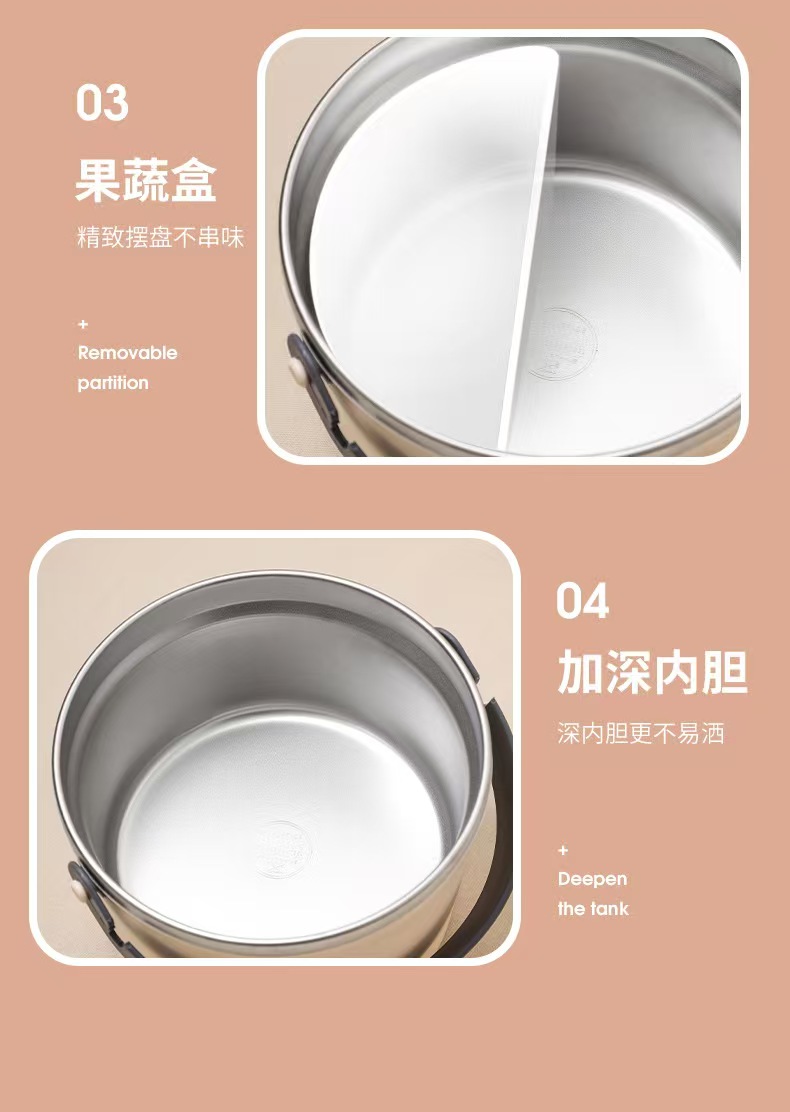 03

果蔬盒

精致摆盘不串味

+
Removable partition

04

加深内胆

深内胆更不易洒

+
Deepen the tank