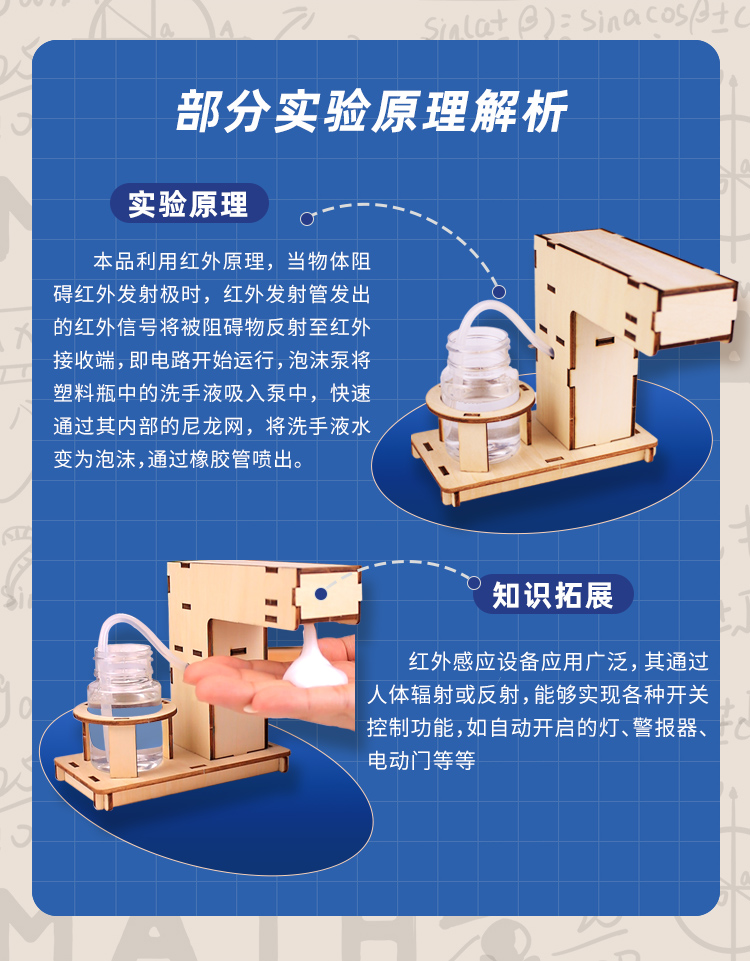 部分实验原理解析

实验原理

本品利用红外原理，当物体阻碍红外发射极时，红外发射管发出的红外信号将被阻碍物反射至红外接收端，即电路开始运行，泡沫泵将塑料瓶中的洗手液吸入泵中，快速通过其内部的尼龙网，将洗手液水变为泡沫，通过橡胶管喷出。

知识拓展

红外感应设备应用广泛，其通过人体辐射或反射，能够实现各种开关控制功能，如自动开启的灯、警报器、电动门等等