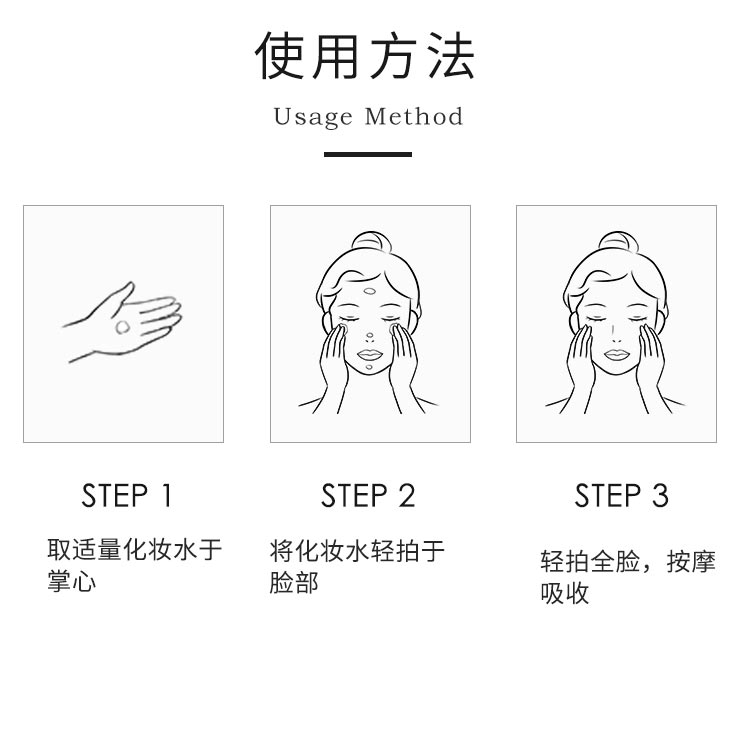 使用方法

Usage Method

STEP 1

取适量化妆水于掌心

STEP 2

将化妆水轻拍于脸部

STEP 3

轻拍全脸，按摩吸收