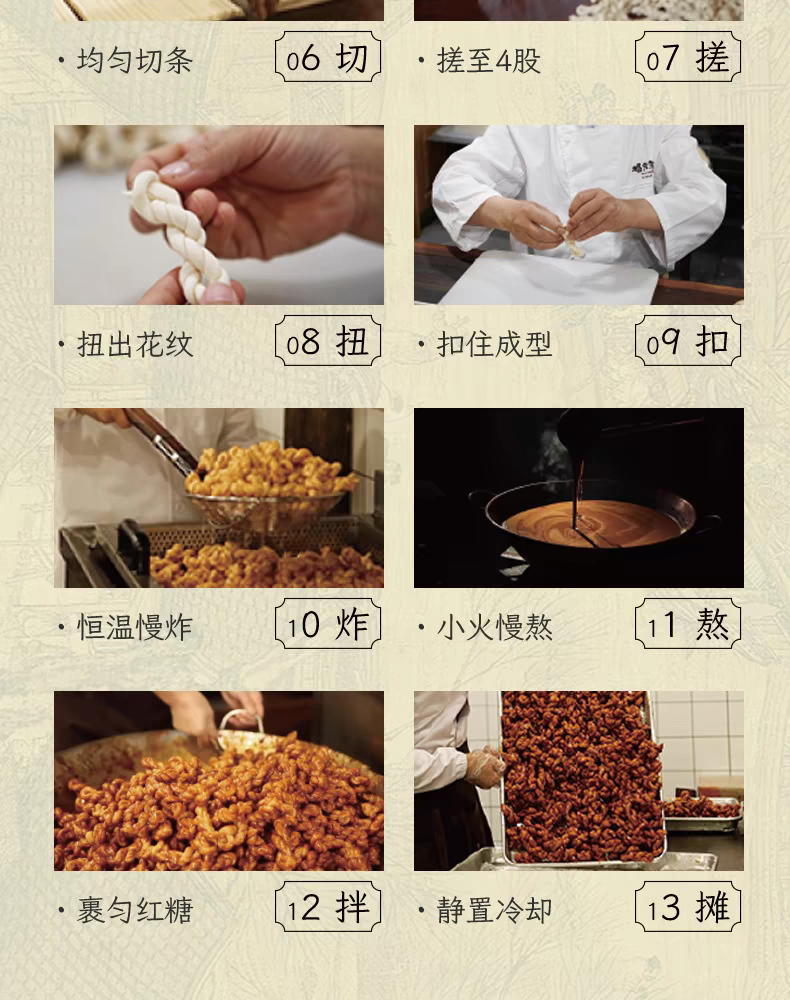 · 均匀切条
06 切

· 搓至4股
07 搓

· 扭出花纹
08 扭

· 扣住成型
09 扣

· 恒温慢炸
10 炸

· 小火慢熬
11 熬

· 裹匀红糖
12 拌

· 静置冷却
13 摊