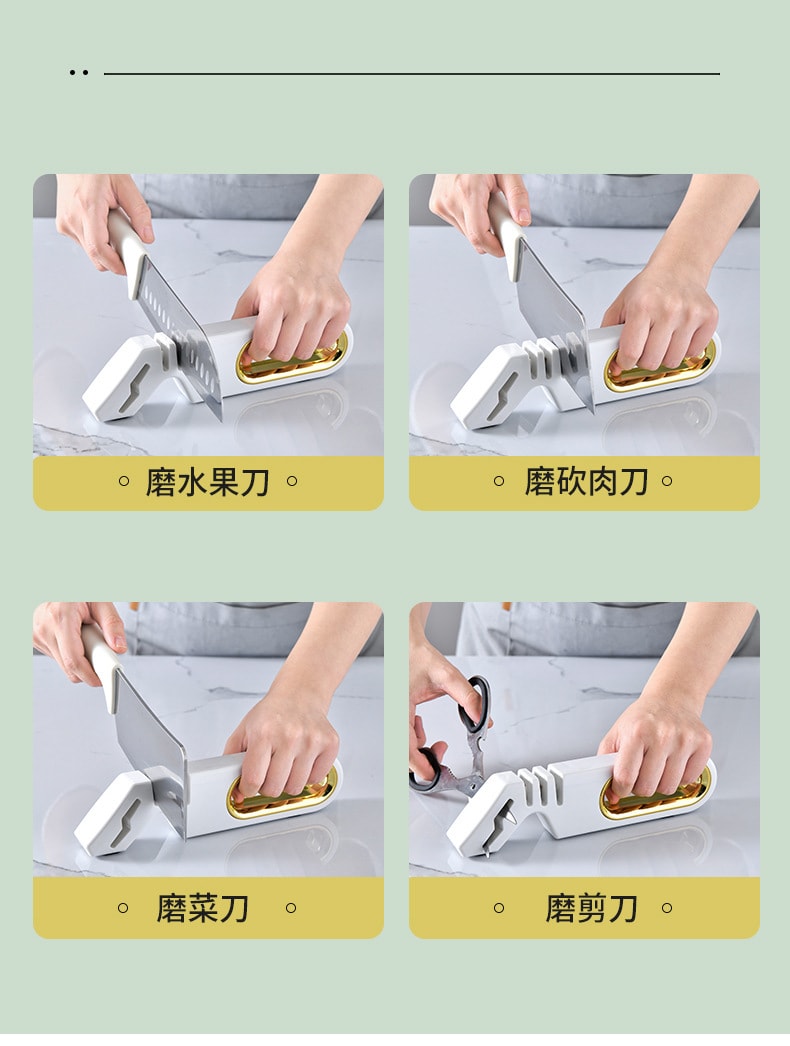 磨水果刀

磨砍肉刀

磨菜刀

磨剪刀