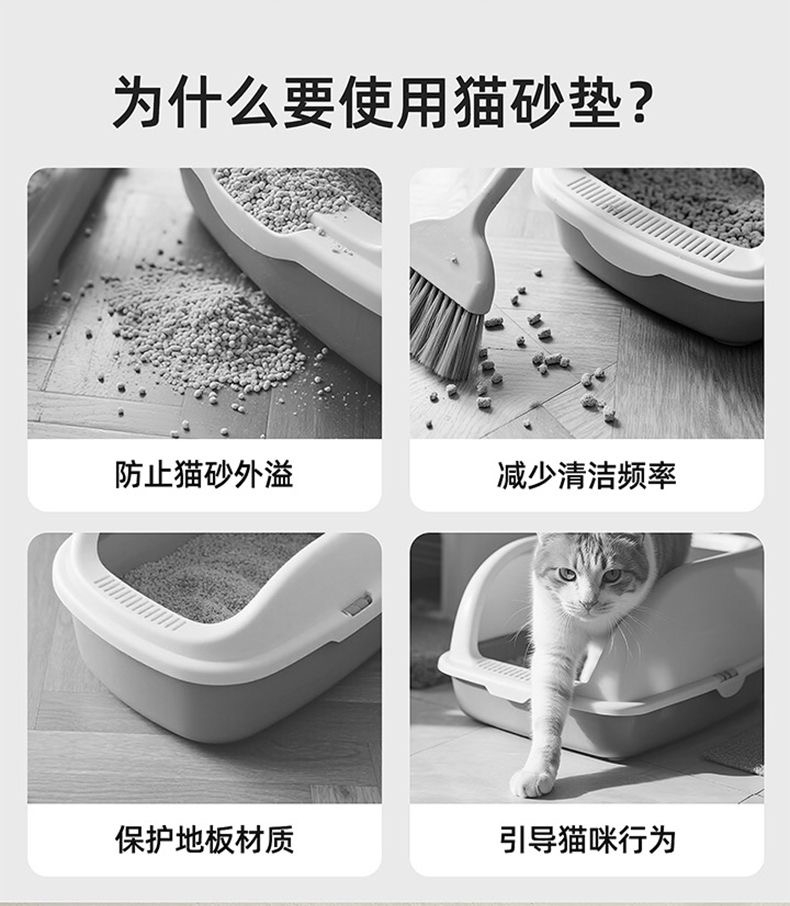 为什么要使用猫砂垫？

防止猫砂外溢

减少清洁频率

保护地板材质

引导猫咪行为