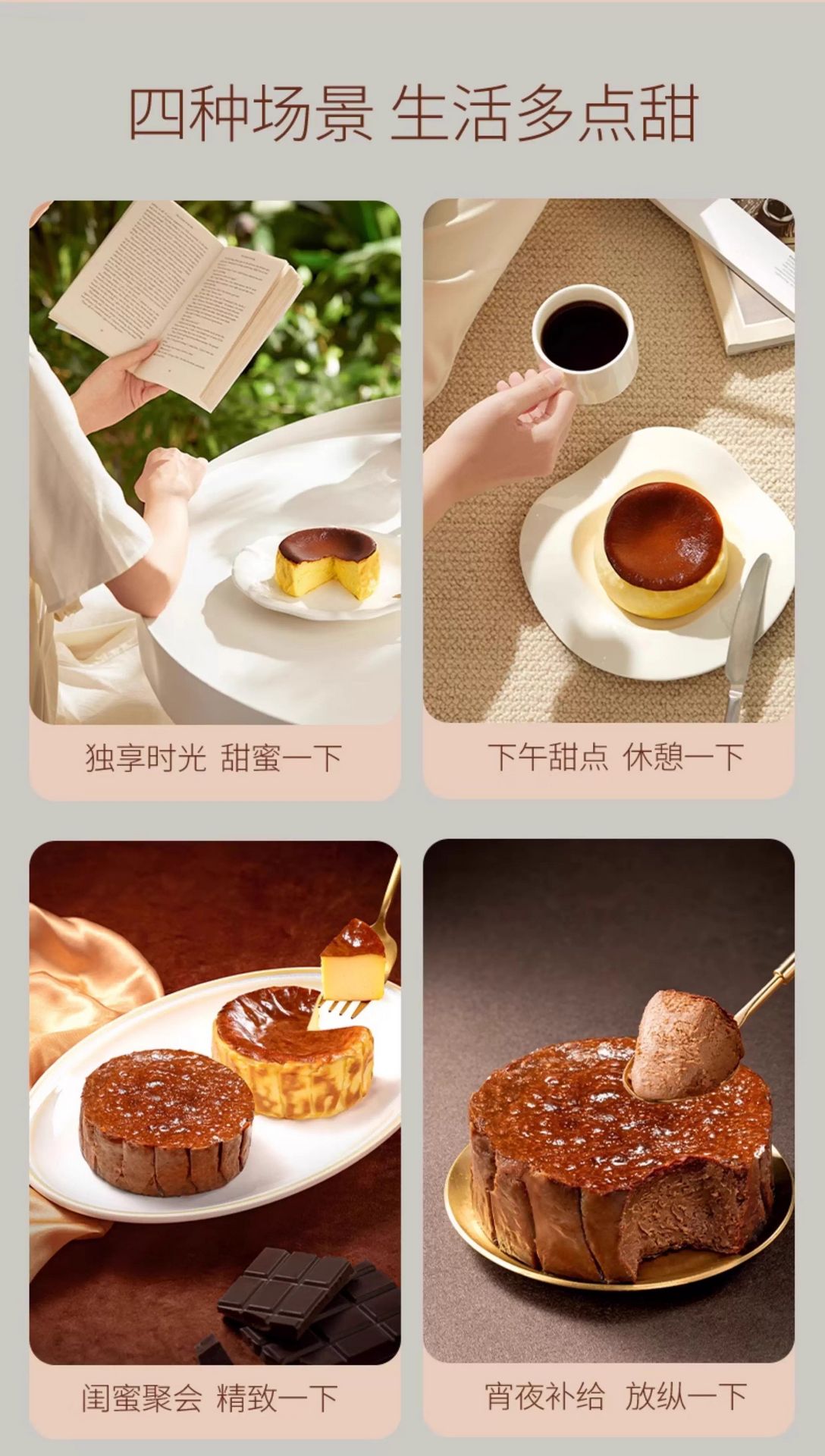 四种场景 生活多点甜

独享时光 甜蜜一下

下午甜点 休憩一下

闺蜜聚会 精致一下

宵夜补给 放纵一下