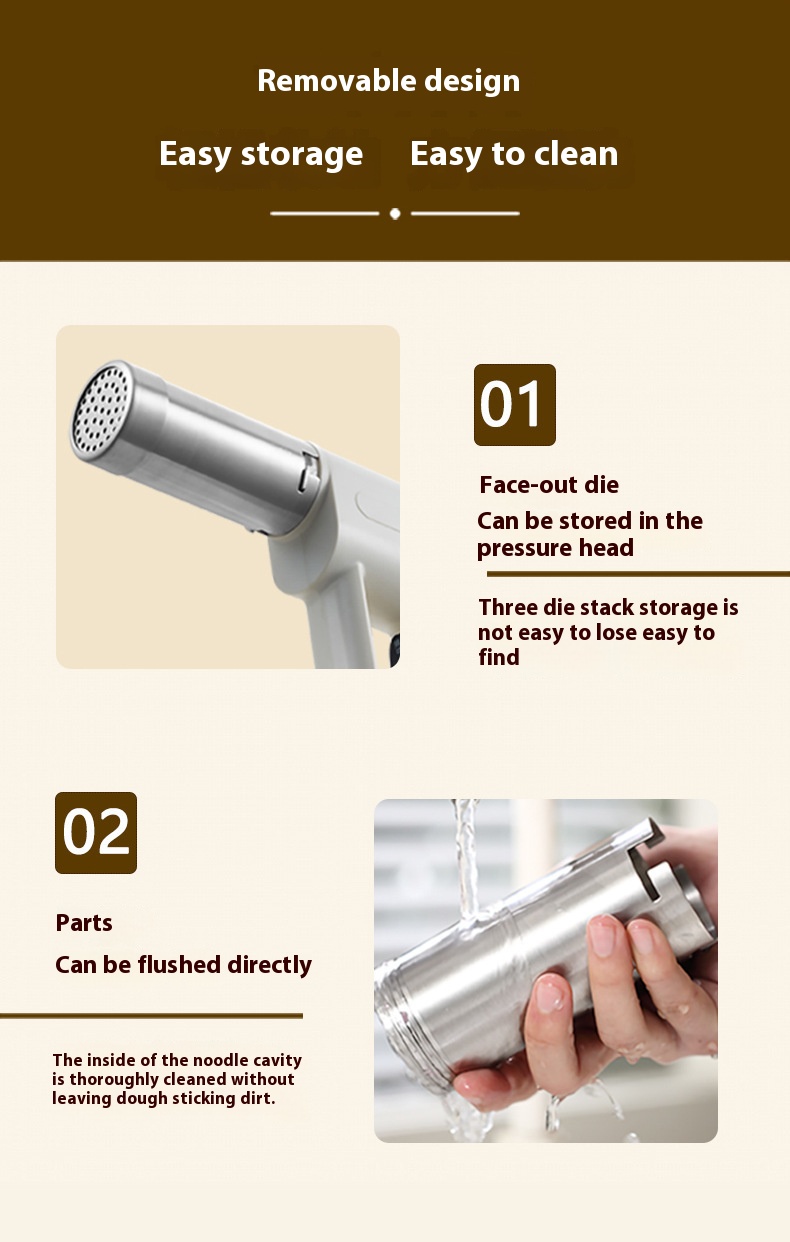 Removable design

Easy storage Easy to clean

01

Face-out die

Can be stored in the pressure head

Three die stack storage is not easy to lose easy to find

02

Parts

Can be flushed directly

The inside of the noodle cavity is thoroughly cleaned without leaving dough sticking dirt.