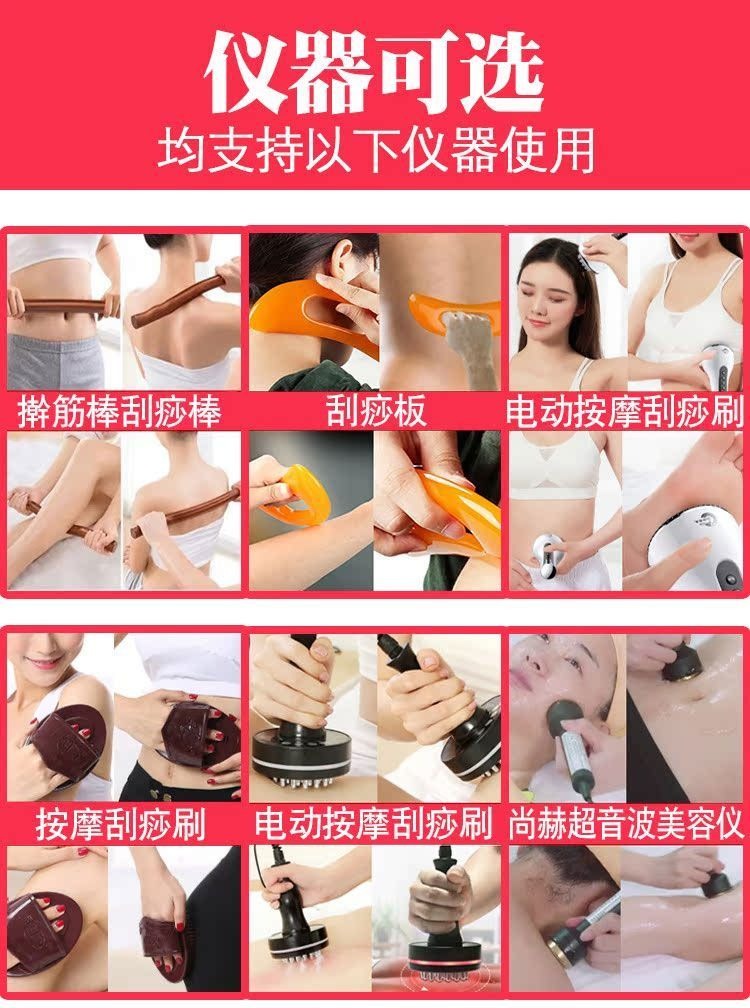 仪器可选
均支持以下仪器使用

擀筋棒刮痧棒

刮痧板

电动按摩刮痧刷

按摩刮痧刷

电动按摩刮痧刷

尚赫超音波美容仪