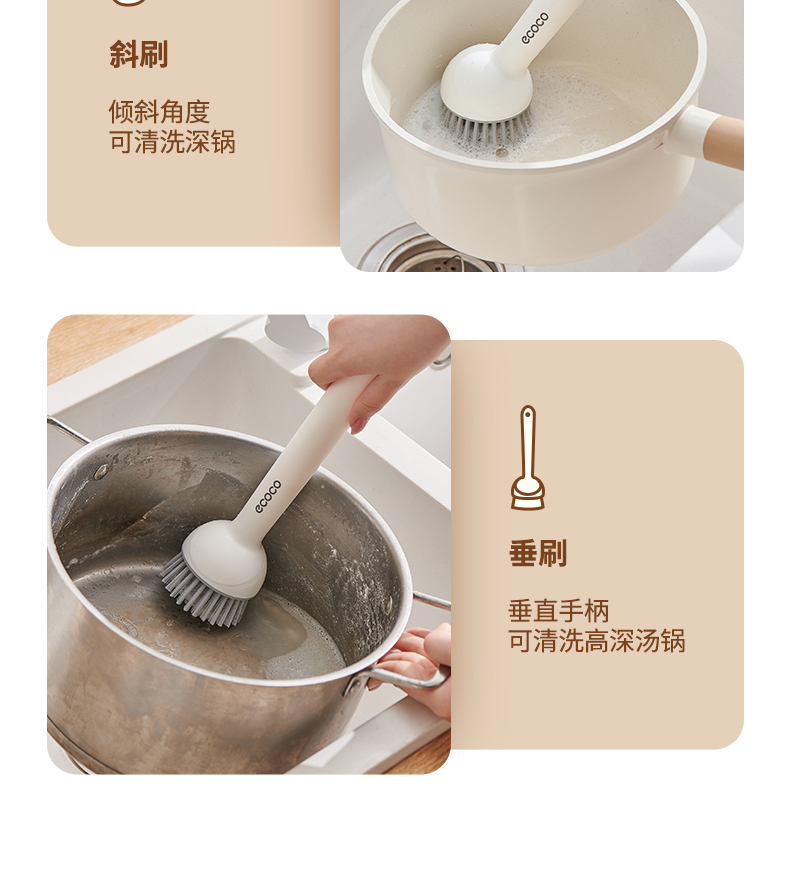 斜刷

倾斜角度
可清洗深锅

ecoco

ecoco

垂刷

垂直手柄
可清洗高深汤锅