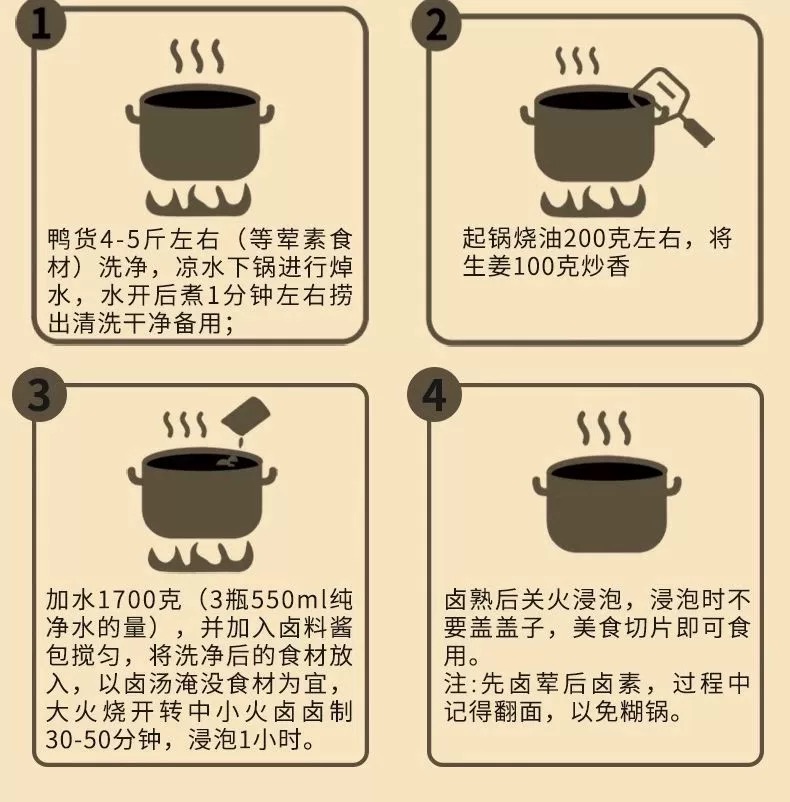 1

鸭货4-5斤左右（等荤素食材）洗净，凉水下锅进行焯水，水开后煮1分钟左右捞出清洗干净备用；

2

起锅烧油200克左右，将生姜100克炒香

3

加水1700克（3瓶550ml纯净水的量），并加入卤料酱包搅匀，将洗净后的食材放入，以卤汤淹没食材为宜，大火烧开转中小火卤卤制30-50分钟，浸泡1小时。

4

卤熟后关火浸泡，浸泡时不要盖盖子，美食切片即可食用。
注:先卤荤后卤素，过程中记得翻面，以免糊锅。