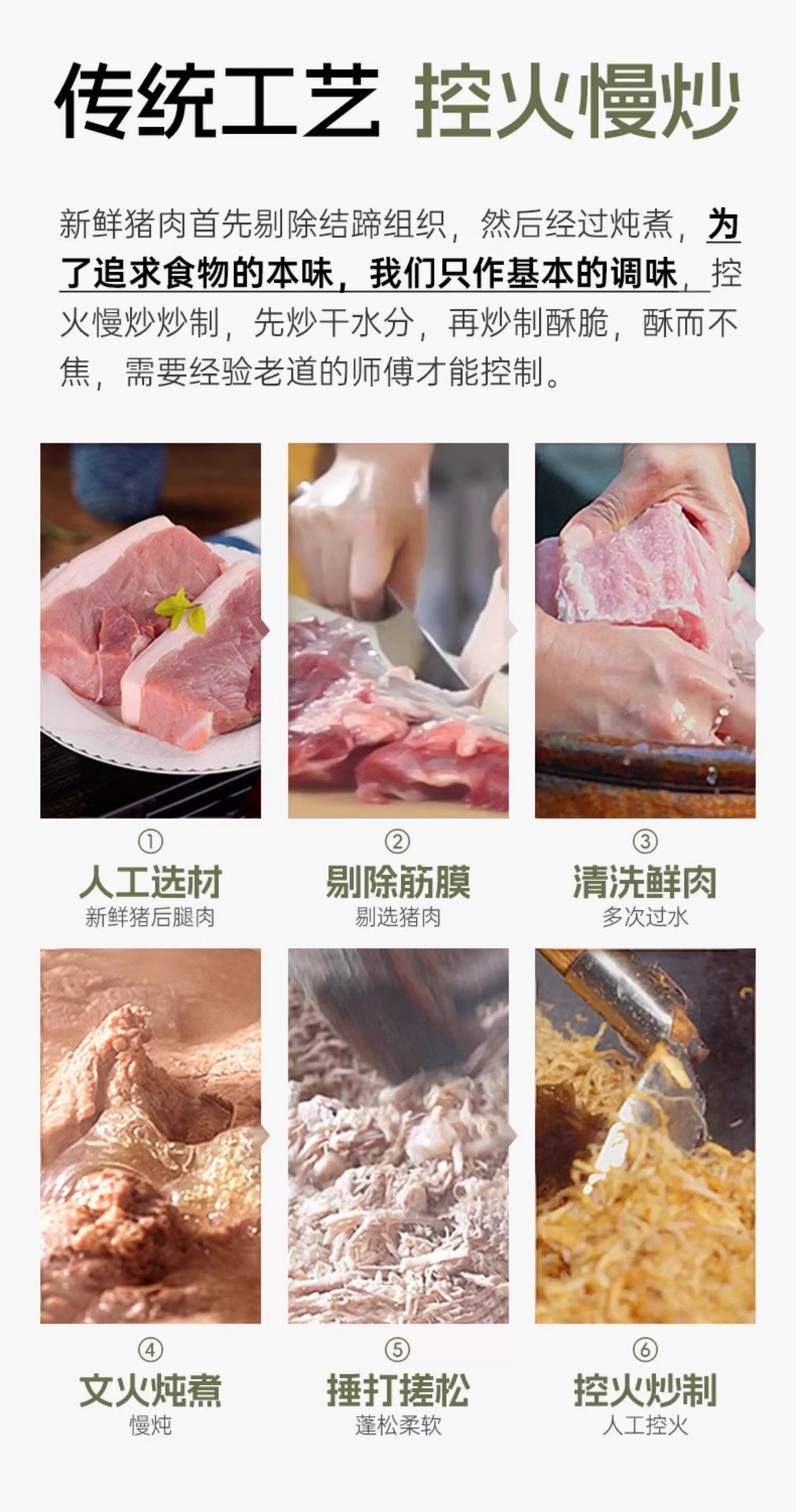 传统工艺 控火慢炒

新鲜猪肉首先剔除结蹄组织，然后经过炖煮，为了追求食物的本味，我们只作基本的调味，控火慢炒炒制，先炒干水分，再炒制酥脆，酥而不焦，需要经验老道的师傅才能控制。

①
人工选材
新鲜猪后腿肉

②
剔除筋膜
剔选猪肉

③
清洗鲜肉
多次过水

④
文火炖煮
慢炖

⑤
捶打搓松
蓬松柔软

⑥
控火炒制
人工控火