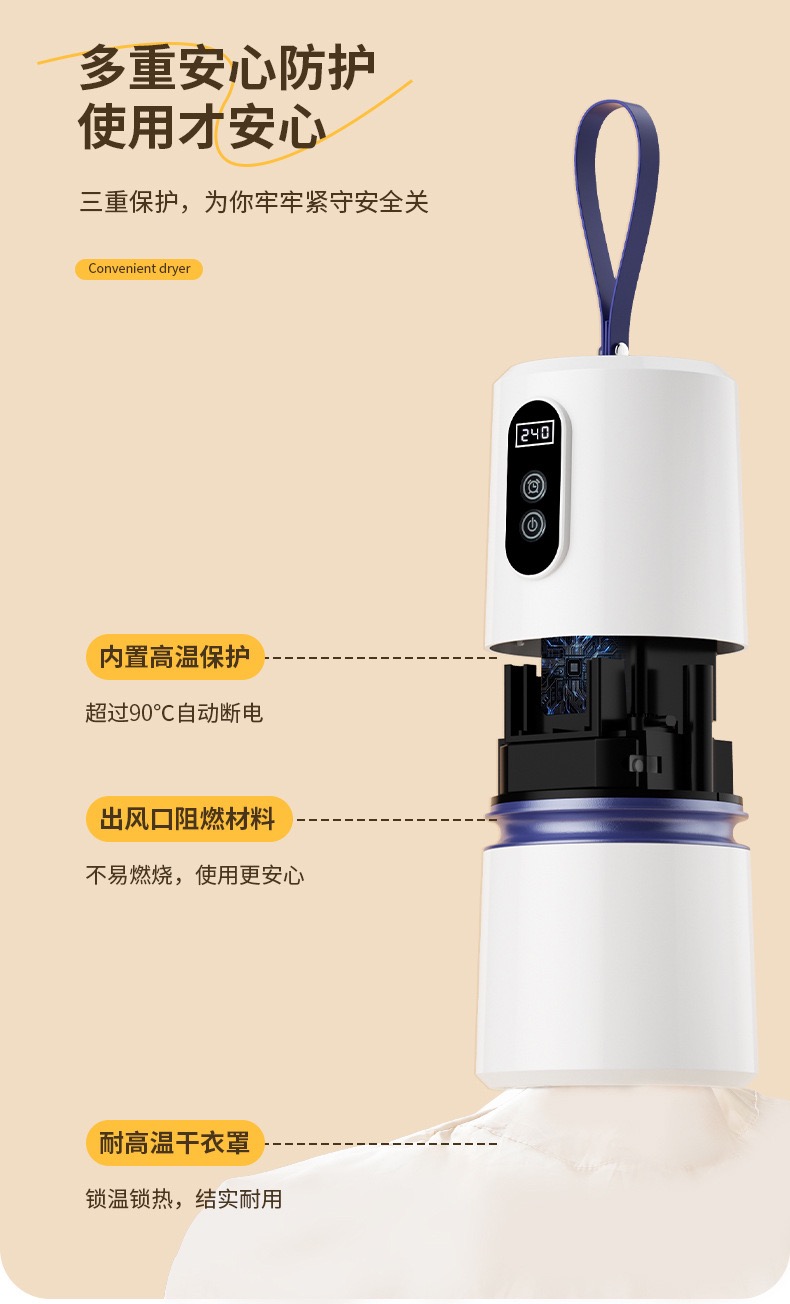 多重安心防护
使用才安心

三重保护，为你牢牢紧守安全关

Convenient dryer

240

内置高温保护

超过90°C自动断电

出风口阻燃材料

不易燃烧，使用更安心

耐高温干衣罩

锁温锁热，结实耐用