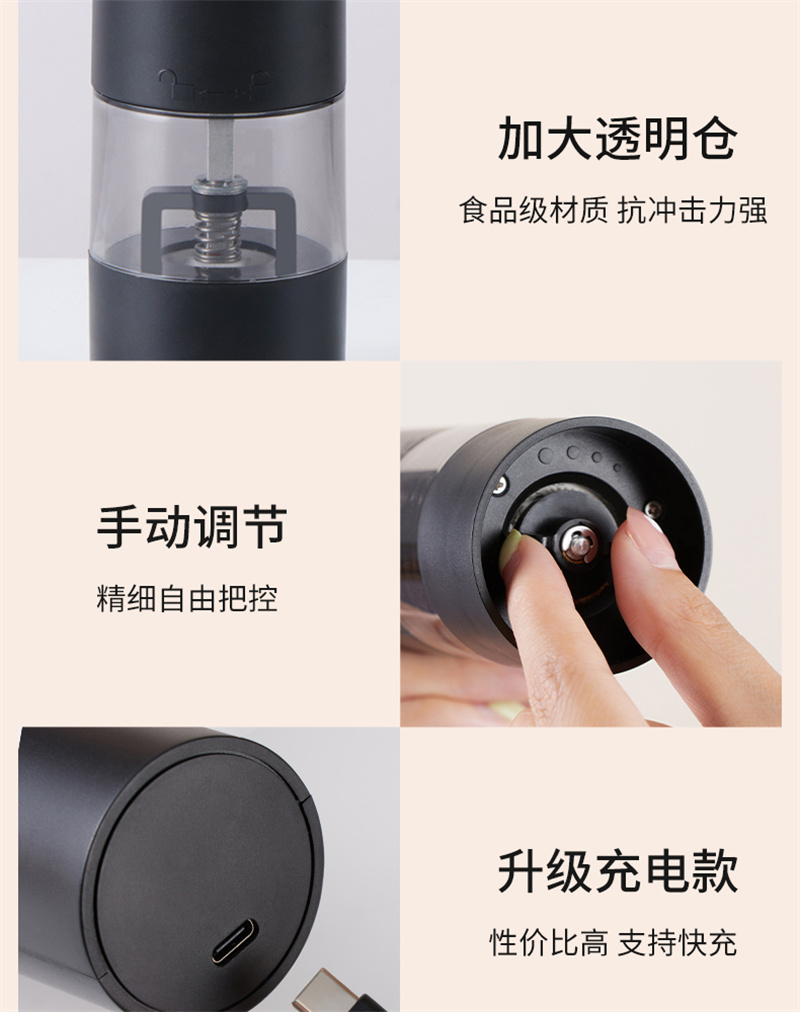 加大透明仓
食品级材质 抗冲击力强

手动调节
精细自由把控

升级充电款
性价比高 支持快充