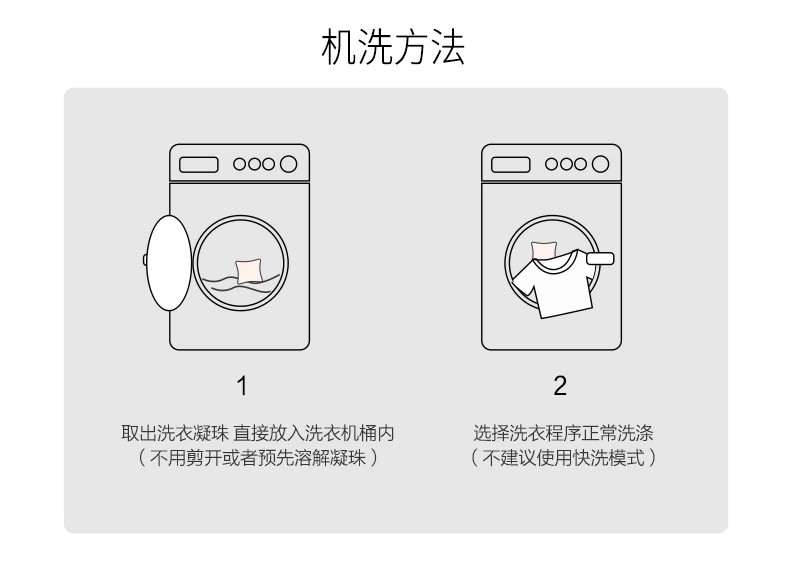 机洗方法

1

取出洗衣凝珠 直接放入洗衣机桶内
（不用剪开或者预先溶解凝珠）

2

选择洗衣程序正常洗涤
（不建议使用快洗模式）