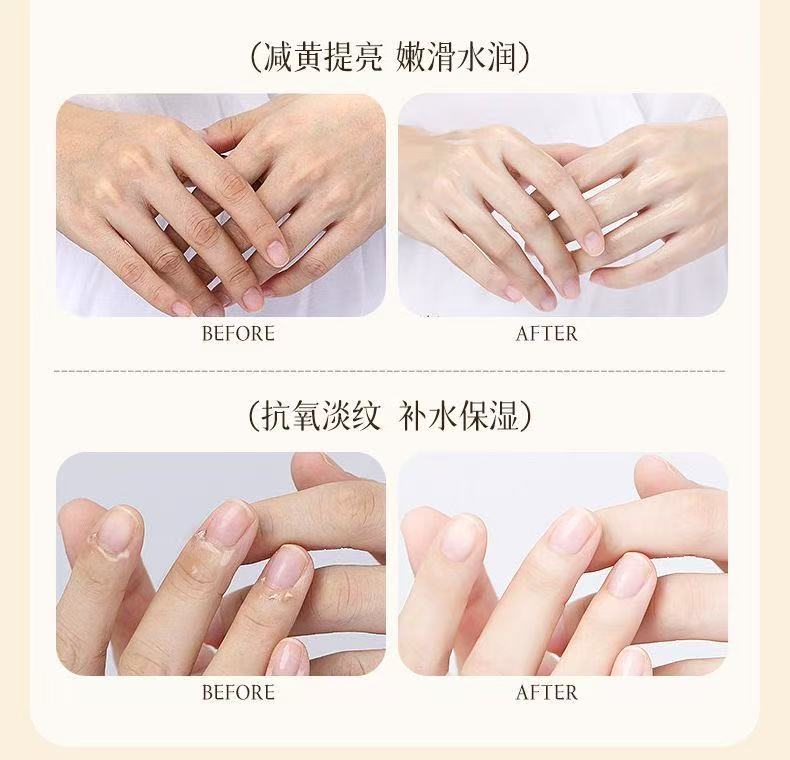 (减黄提亮 嫩滑水润)

BEFORE

AFTER

(抗氧淡纹 补水保湿)

BEFORE

AFTER