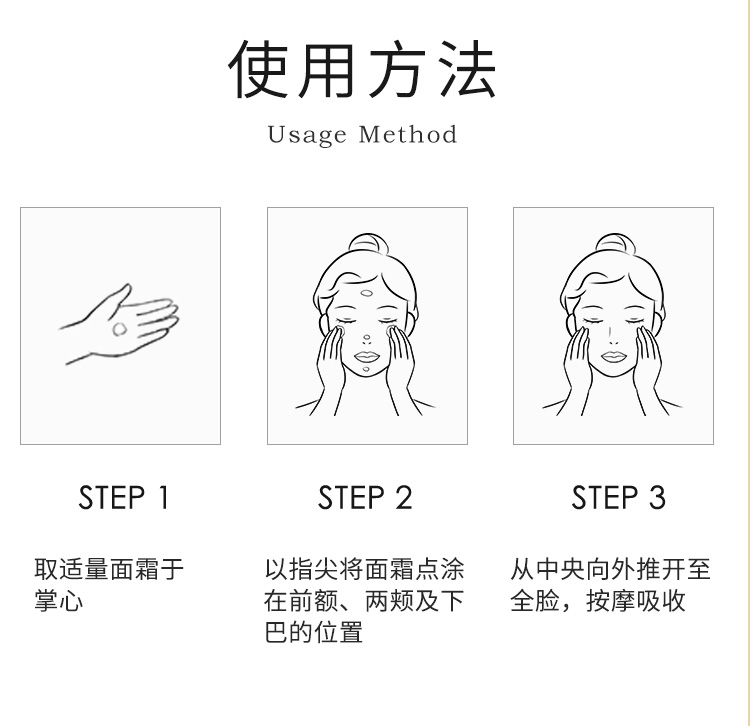 使用方法

Usage Method

STEP 1

取适量面霜于掌心

STEP 2

以指尖将面霜点涂在前额、两颊及下巴的位置

STEP 3

从中央向外推开至全脸，按摩吸收