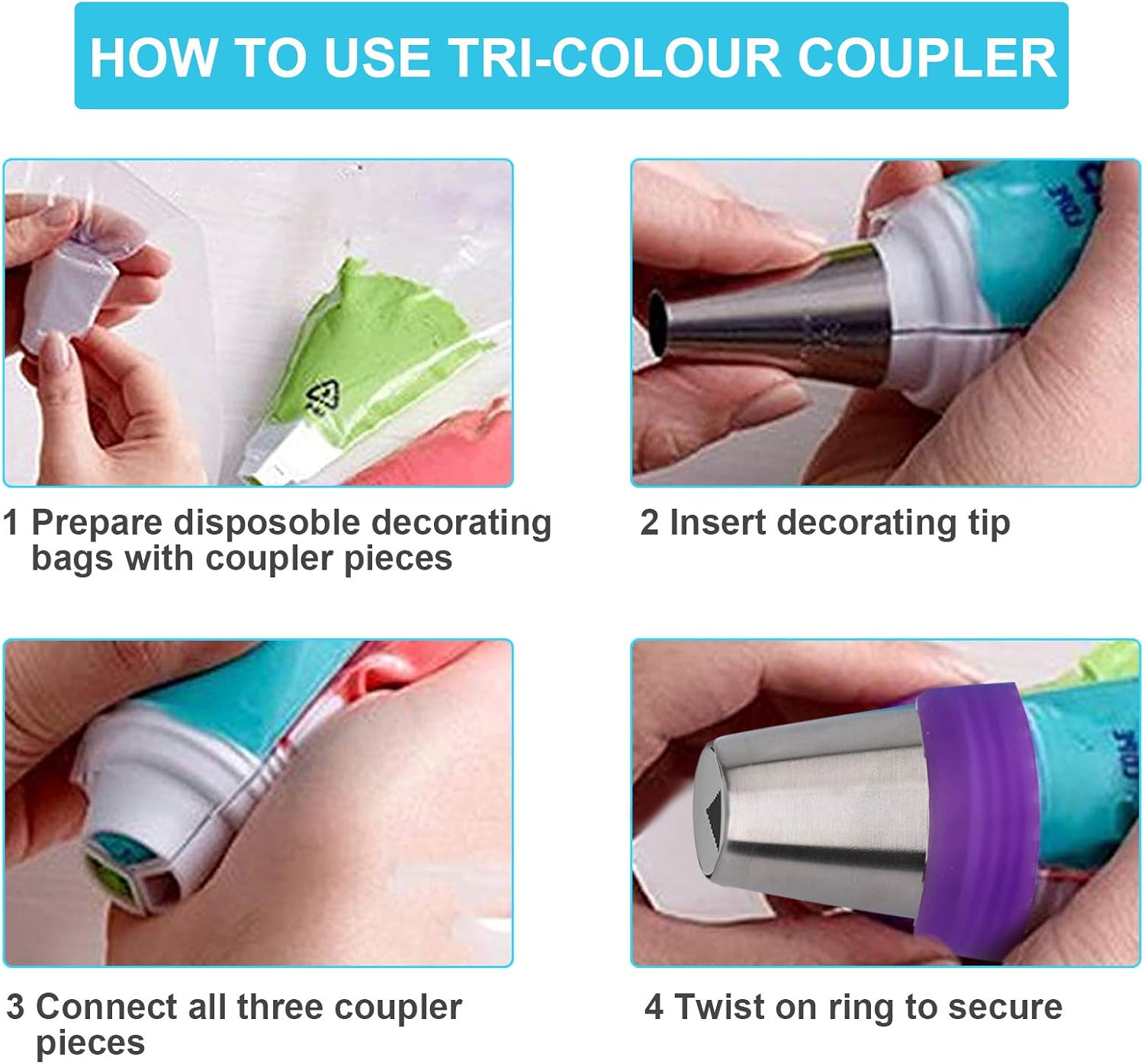 HOW TO USE TRI-COLOUR COUPLER

1 Prepare disposoble decorating bags with coupler pieces

2 Insert decorating tip

3 Connect all three coupler pieces

4 Twist on ring to secure