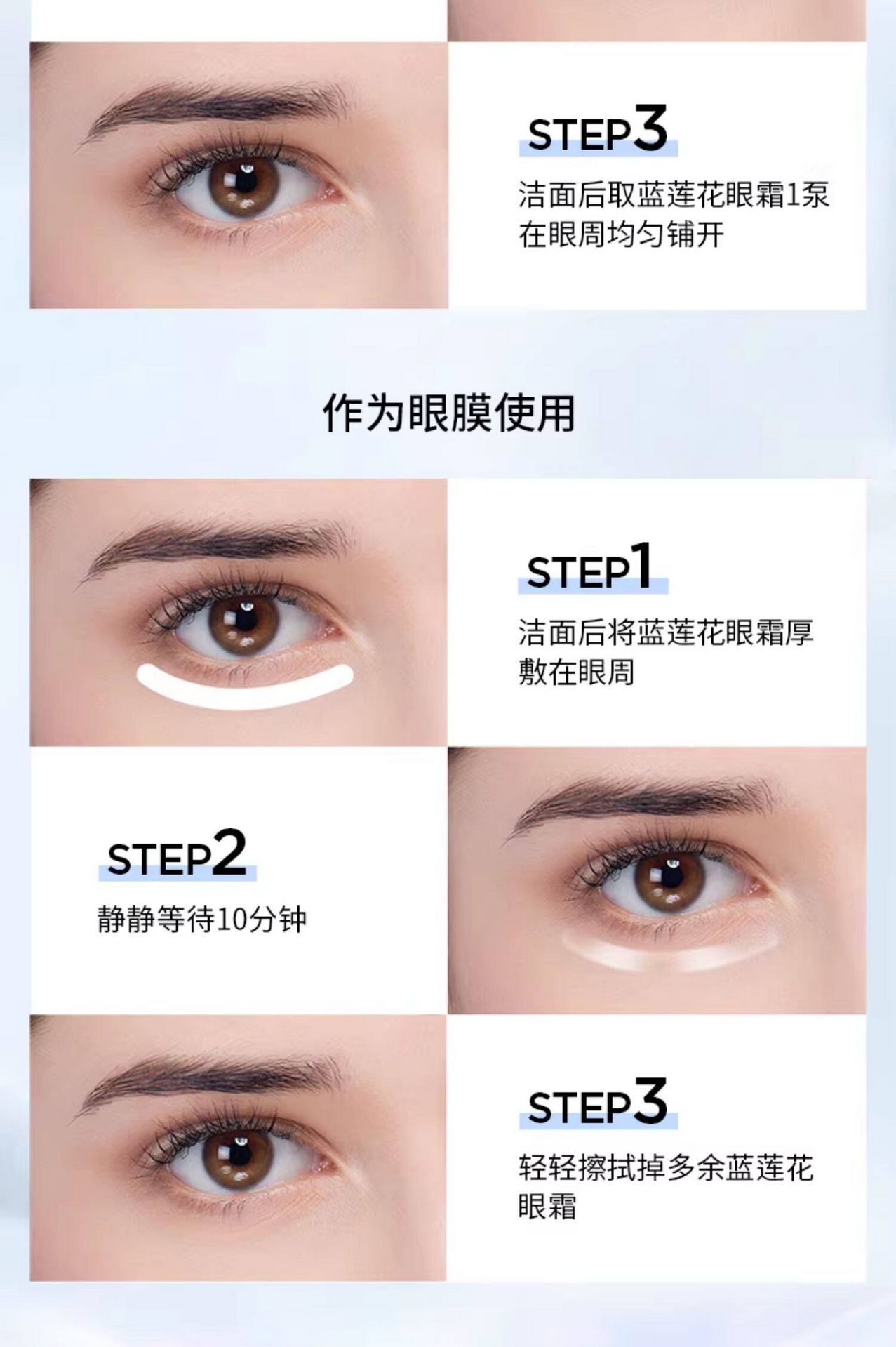 STEP3

洁面后取蓝莲花眼霜1泵在眼周均匀铺开

作为眼膜使用

STEP1

洁面后将蓝莲花眼霜厚敷在眼周

STEP2

静静等待10分钟

STEP3

轻轻擦拭掉多余蓝莲花眼霜