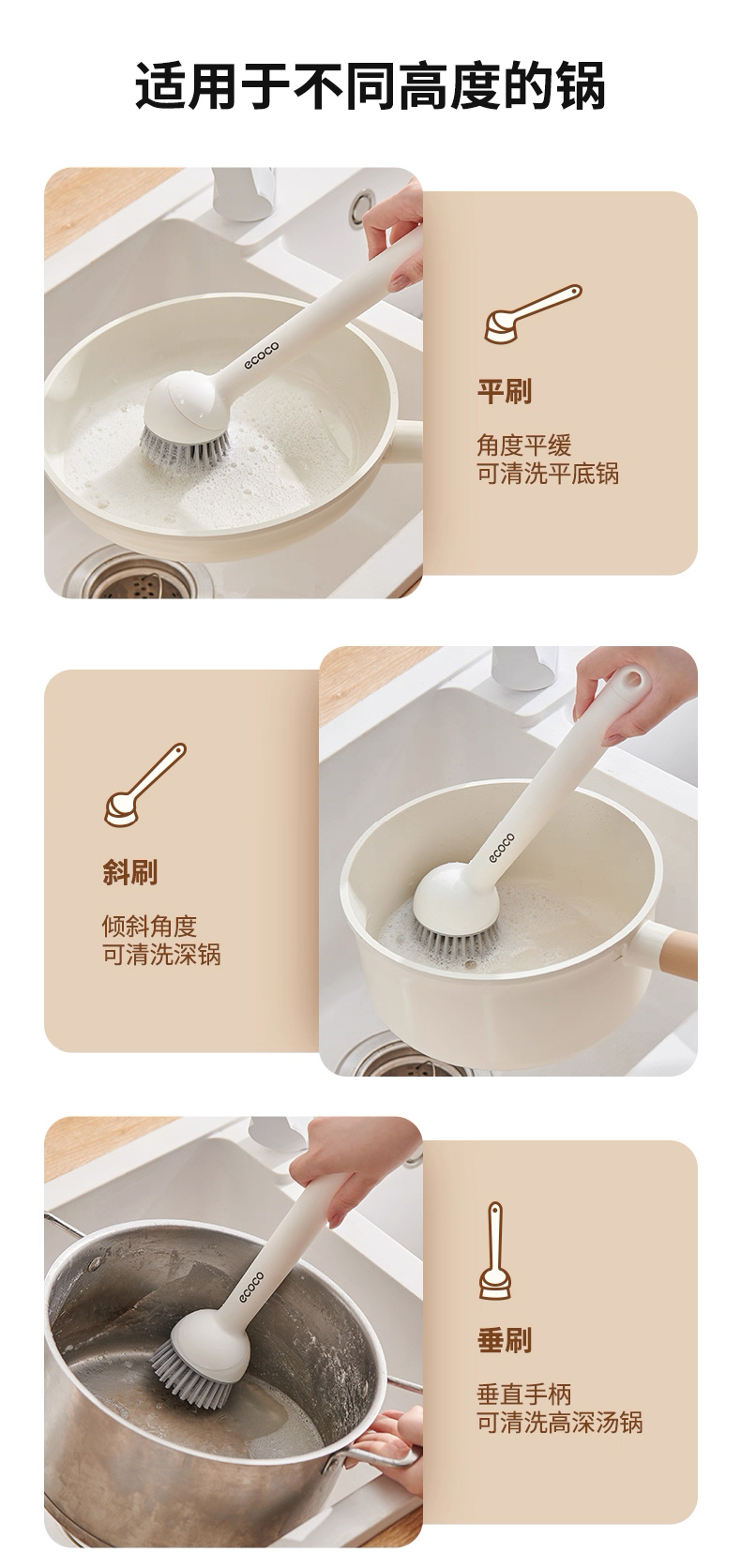 适用于不同高度的锅

ecoco

平刷

角度平缓
可清洗平底锅

斜刷

倾斜角度
可清洗深锅

ecoco

ecoco

垂刷

垂直手柄
可清洗高深汤锅