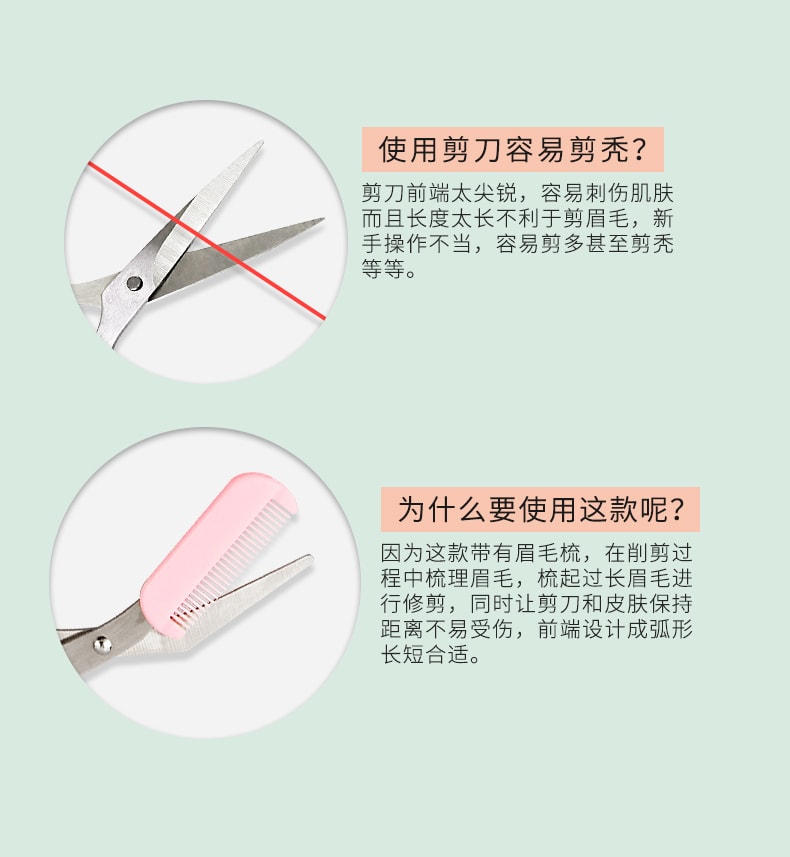 使用剪刀容易剪秃?

剪刀前端太尖锐,容易刺伤肌肤而且长度太长不利于剪眉毛,新手操作不当,容易剪多甚至剪秃等等。

为什么要使用这款呢?

因为这款带有眉毛梳,在削剪过程中梳理眉毛,梳起过长眉毛进行修剪,同时让剪刀和皮肤保持距离不易受伤,前端设计成弧形长短合适。