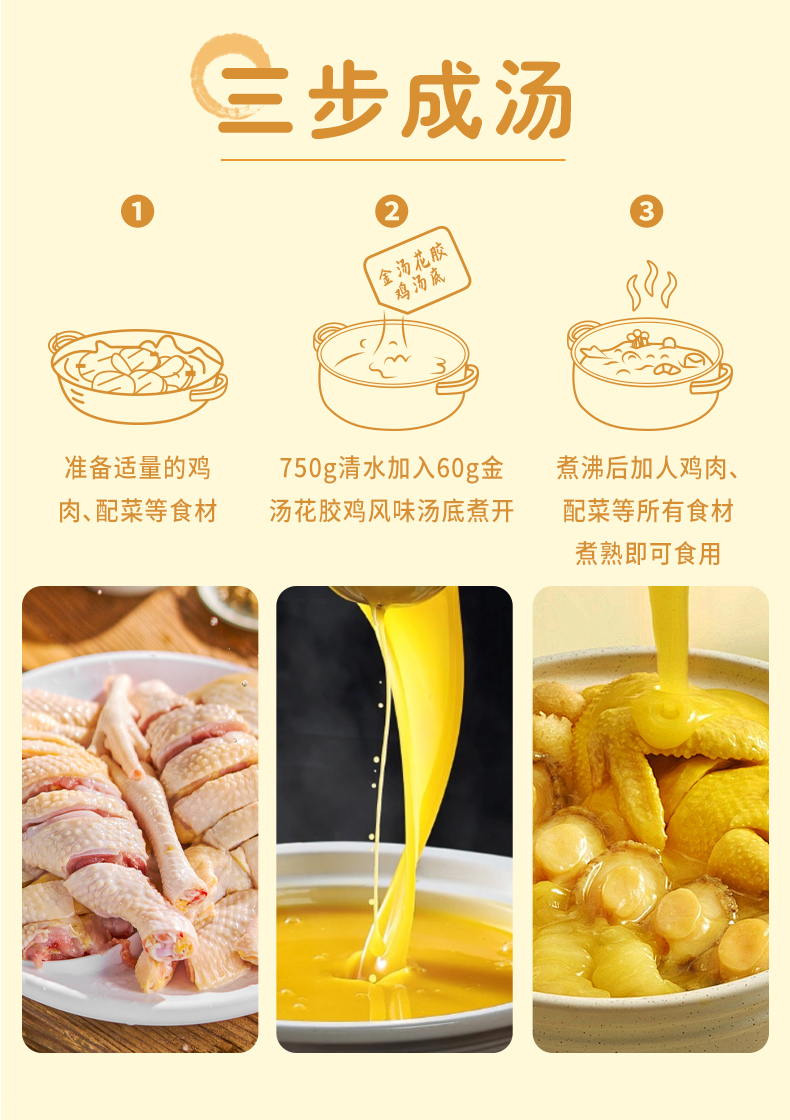 三步成汤

1

准备适量的鸡肉、配菜等食材

2

金汤花胶鸡汤底

750g清水加入60g金汤花胶鸡风味汤底煮开

3

煮沸后加人鸡肉、配菜等所有食材煮熟即可食用