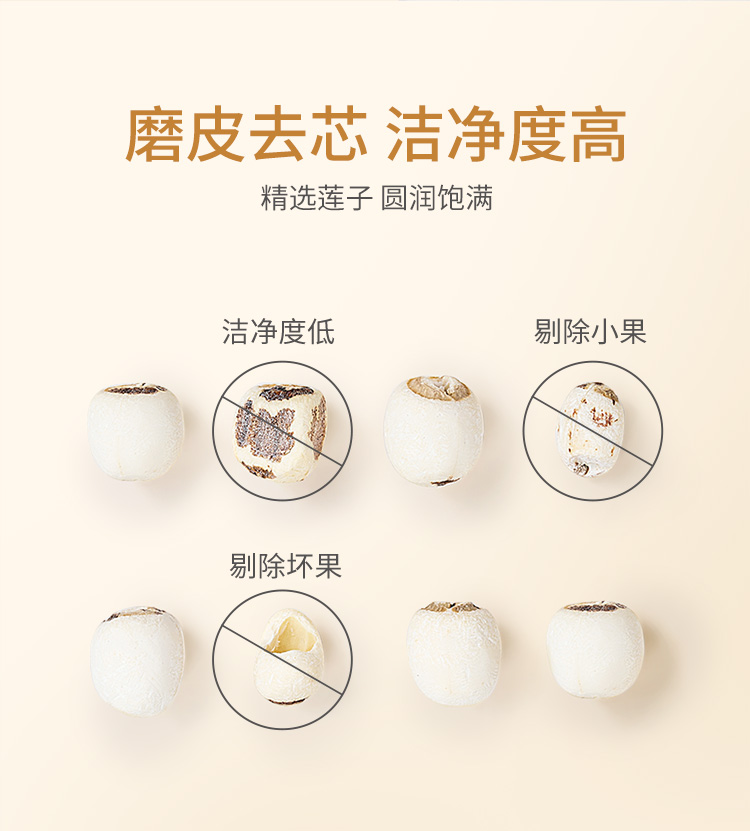 磨皮去芯 洁净度高

精选莲子 圆润饱满

洁净度低

剔除小果

剔除坏果