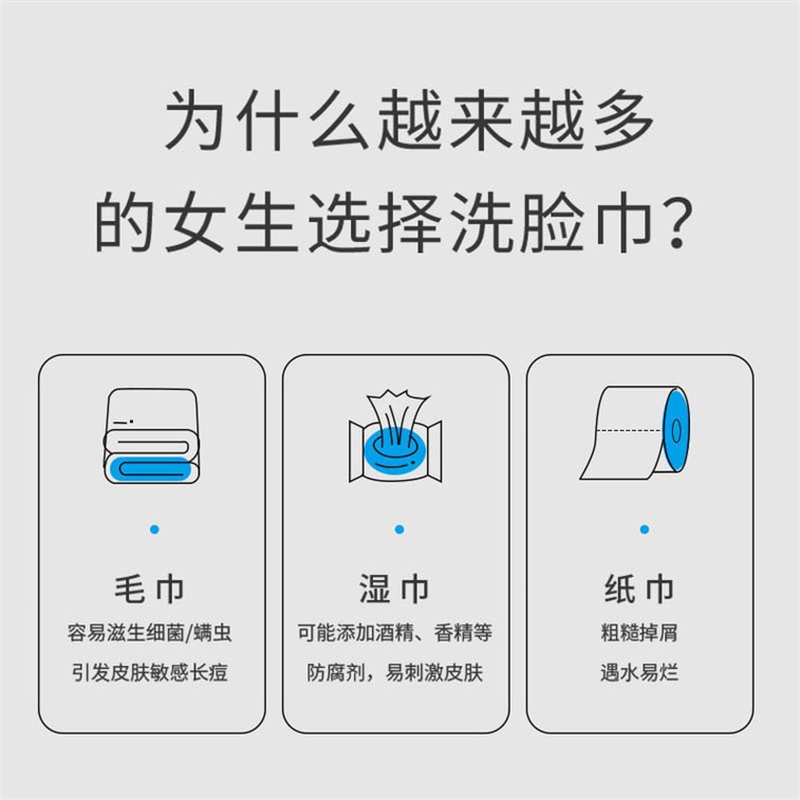 为什么越来越多的女生选择洗脸巾?

毛巾
容易滋生细菌/螨虫
引发皮肤敏感长痘

湿巾
可能添加酒精、香精等
防腐剂，易刺激皮肤

纸巾
粗糙掉屑
遇水易烂