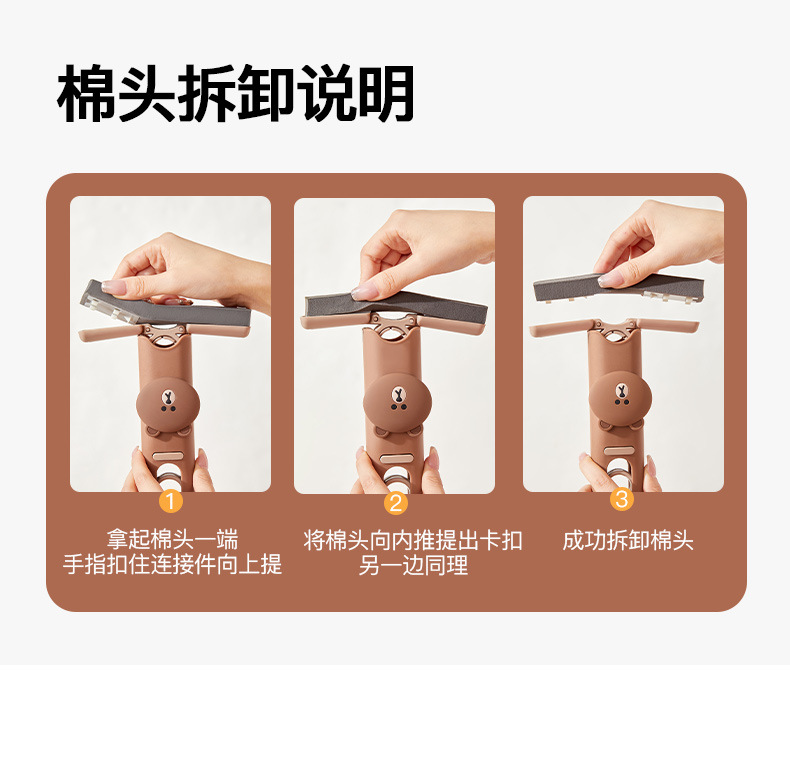 棉头拆卸说明

1
拿起棉头一端
手指扣住连接件向上提

2
将棉头向内推提出卡扣
另一边同理

3
成功拆卸棉头