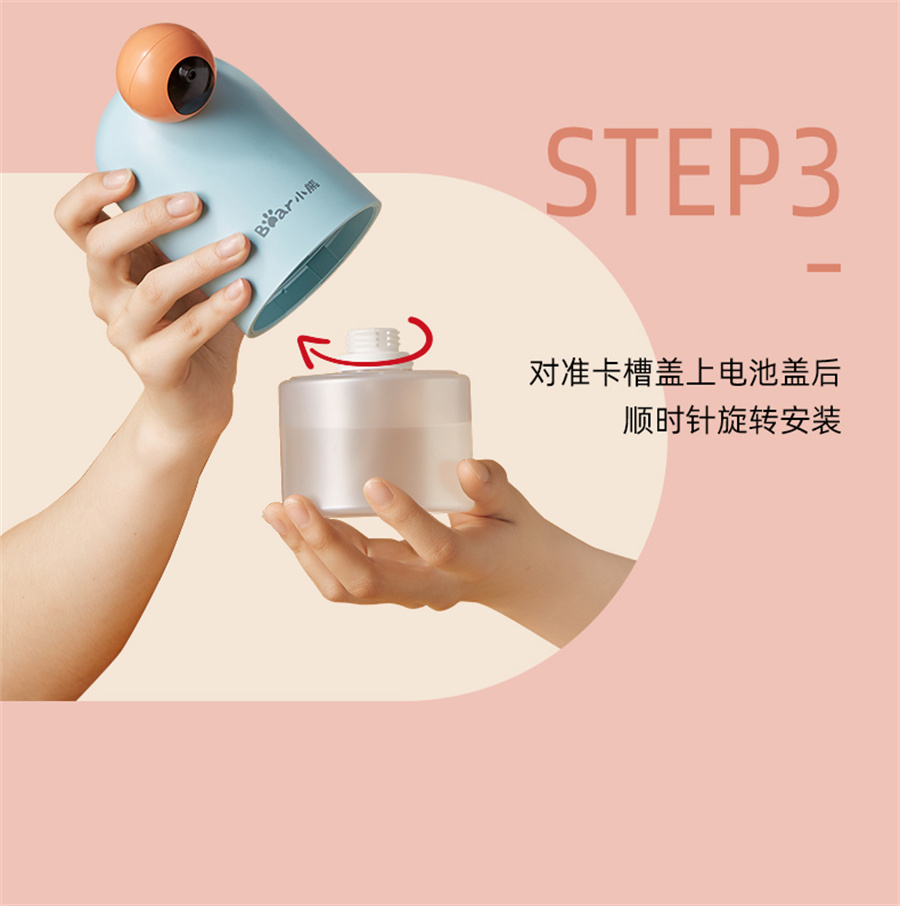 Bear小熊

STEP3

对准卡槽盖上电池盖后
顺时针旋转安装