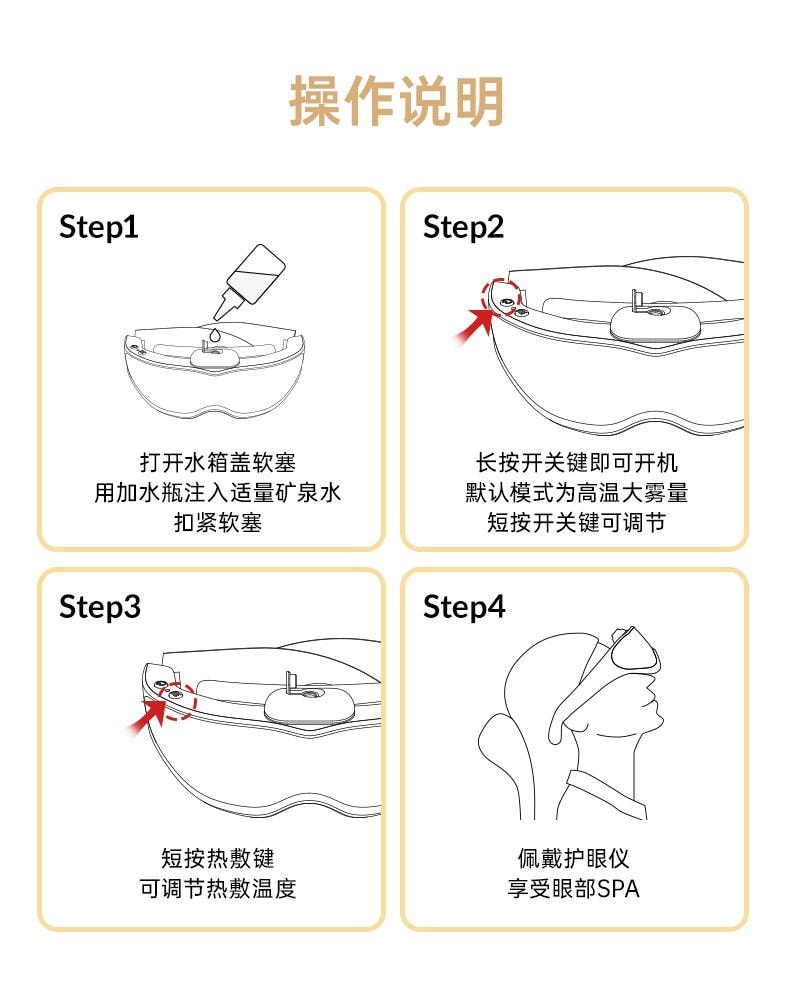 操作说明

Step1

打开水箱盖软塞
用加水瓶注入适量矿泉水
扣紧软塞

Step2

长按开关键即可开机
默认模式为高温大雾量
短按开关键可调节

Step3

短按热敷键
可调节热敷温度

Step4

佩戴护眼仪
享受眼部SPA