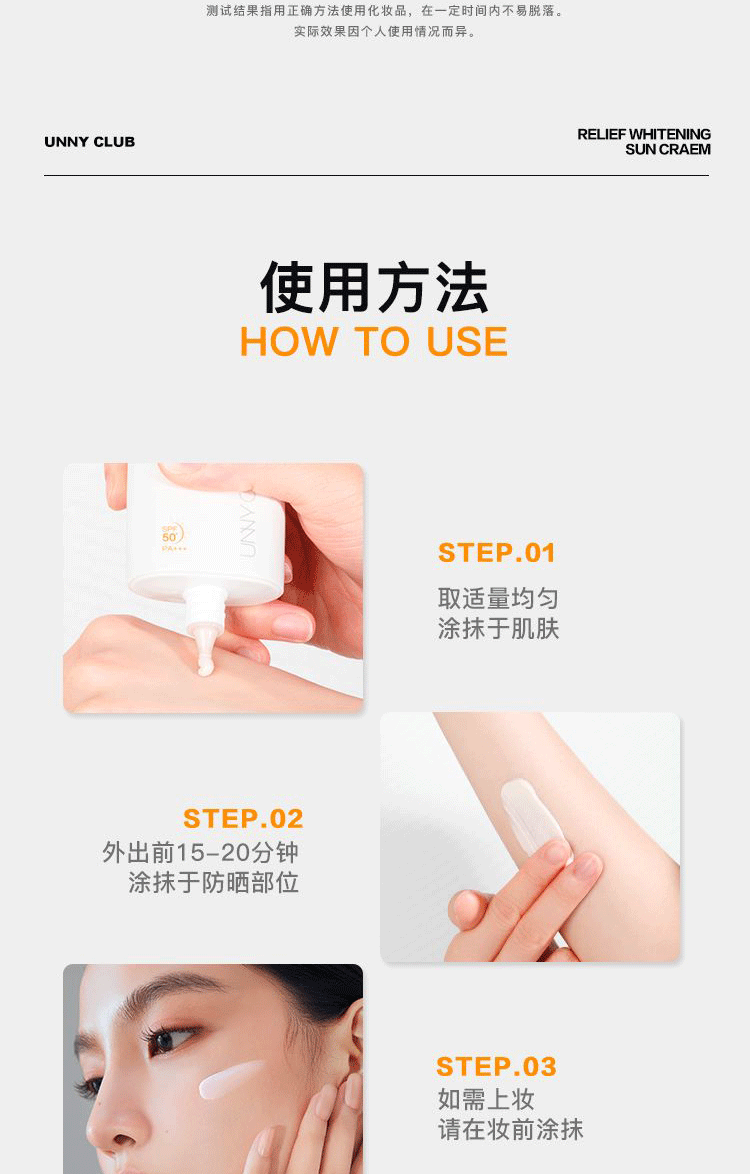 测试结果指用正确方法使用化妆品，在一定时间内不易脱落。
实际效果因个人使用情况而异。

UNNY CLUB

RELIEF WHITENING SUN CRAEM

使用方法
HOW TO USE

SPF 50⁺ PA⁺⁺⁺ UNNY

STEP.01
取适量均匀
涂抹于肌肤

STEP.02
外出前15-20分钟
涂抹于防晒部位

STEP.03
如需上妆
请在妆前涂抹