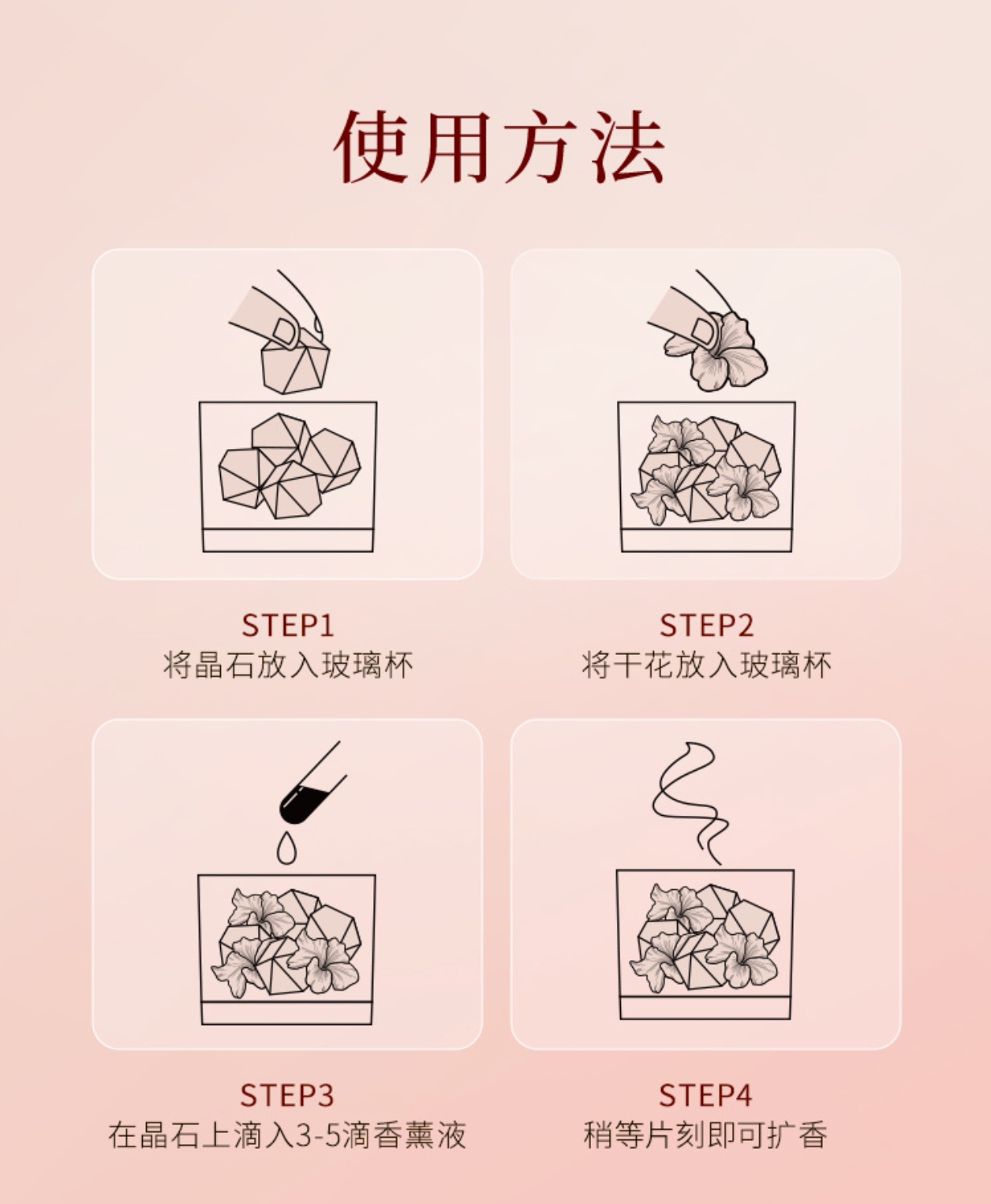 使用方法

STEP1
将晶石放入玻璃杯

STEP2
将干花放入玻璃杯

STEP3
在晶石上滴入3-5滴香薰液

STEP4
稍等片刻即可扩香