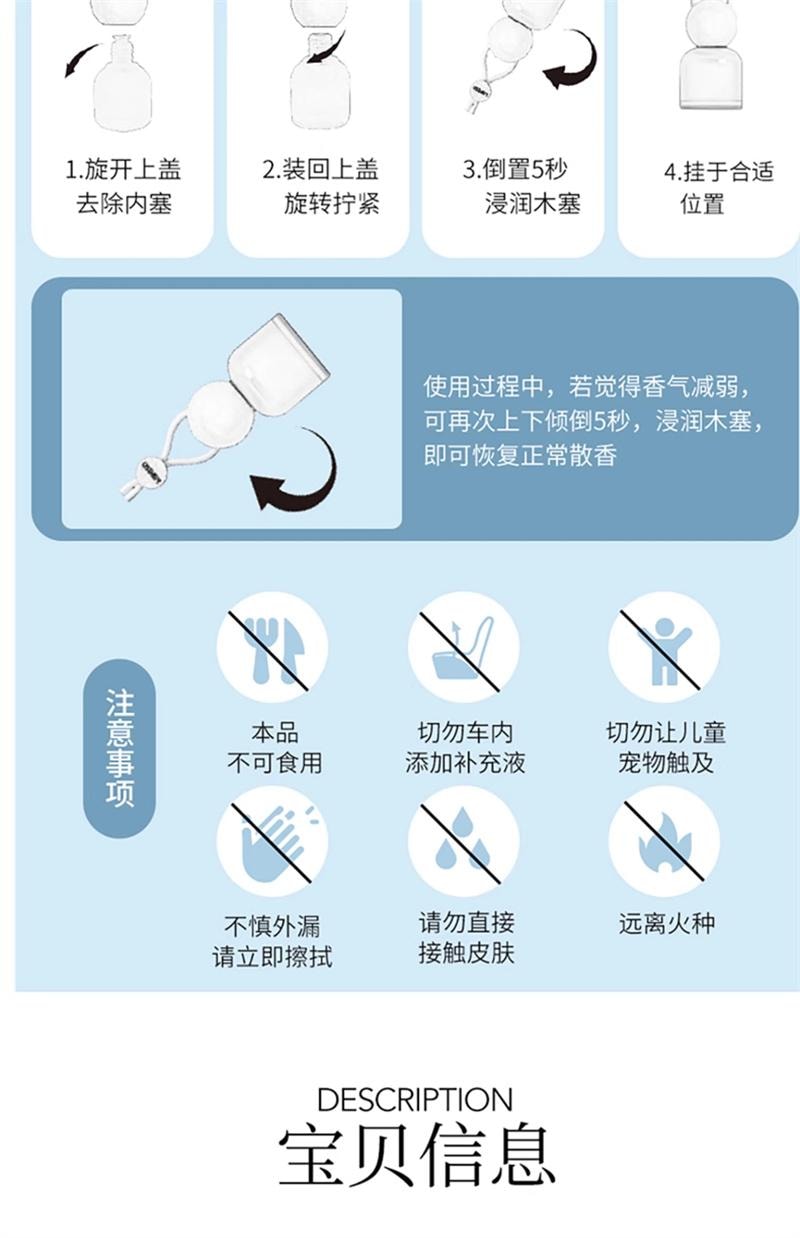 1.旋开上盖
去除内塞

2.装回上盖
旋转拧紧

3.倒置5秒
浸润木塞

4.挂于合适
位置

使用过程中，若觉得香气减弱，可再次上下倾倒5秒，浸润木塞，即可恢复正常散香

注意事项

本品
不可食用

切勿车内
添加补充液

切勿让儿童
宠物触及

不慎外漏
请立即擦拭

请勿直接
接触皮肤

远离火种

DESCRIPTION
宝贝信息