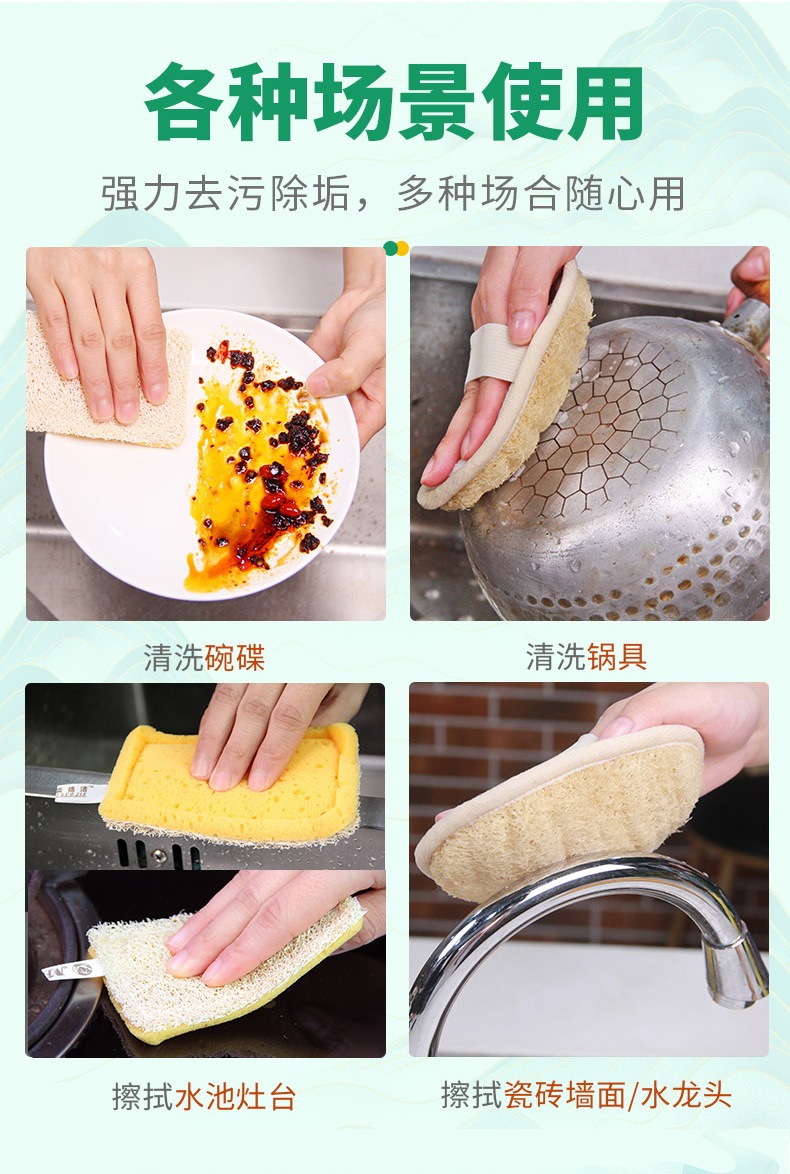 各种场景使用

强力去污除垢，多种场合随心用

清洗碗碟

清洗锅具

擦拭水池灶台

擦拭瓷砖墙面/水龙头