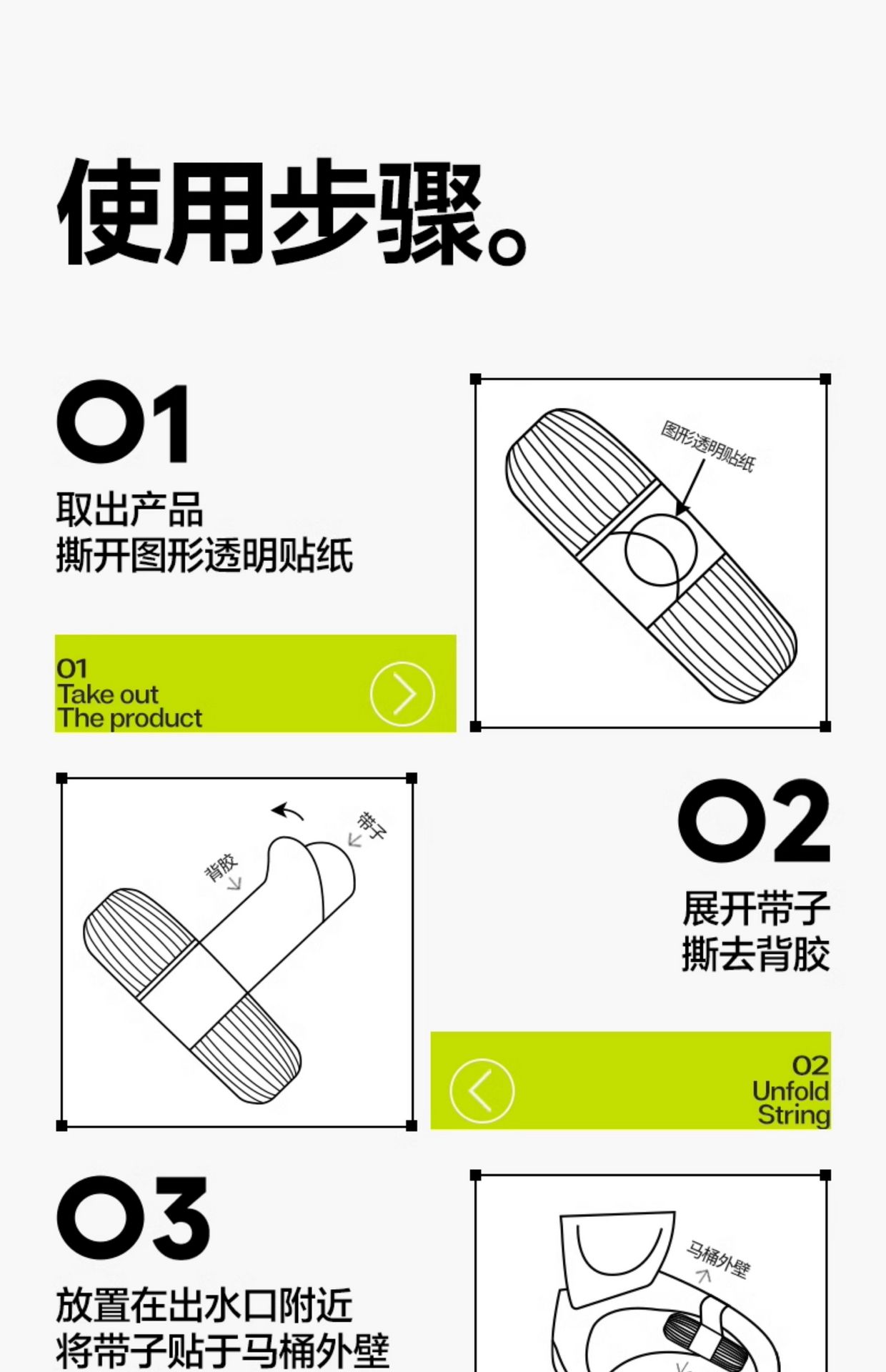 使用步骤。

01

取出产品
撕开图形透明贴纸

01
Take out
The product

图形透明贴纸

背胶

带子

02

展开带子
撕去背胶

02
Unfold
String

03

放置在出水口附近
将带子贴于马桶外壁

马桶外壁