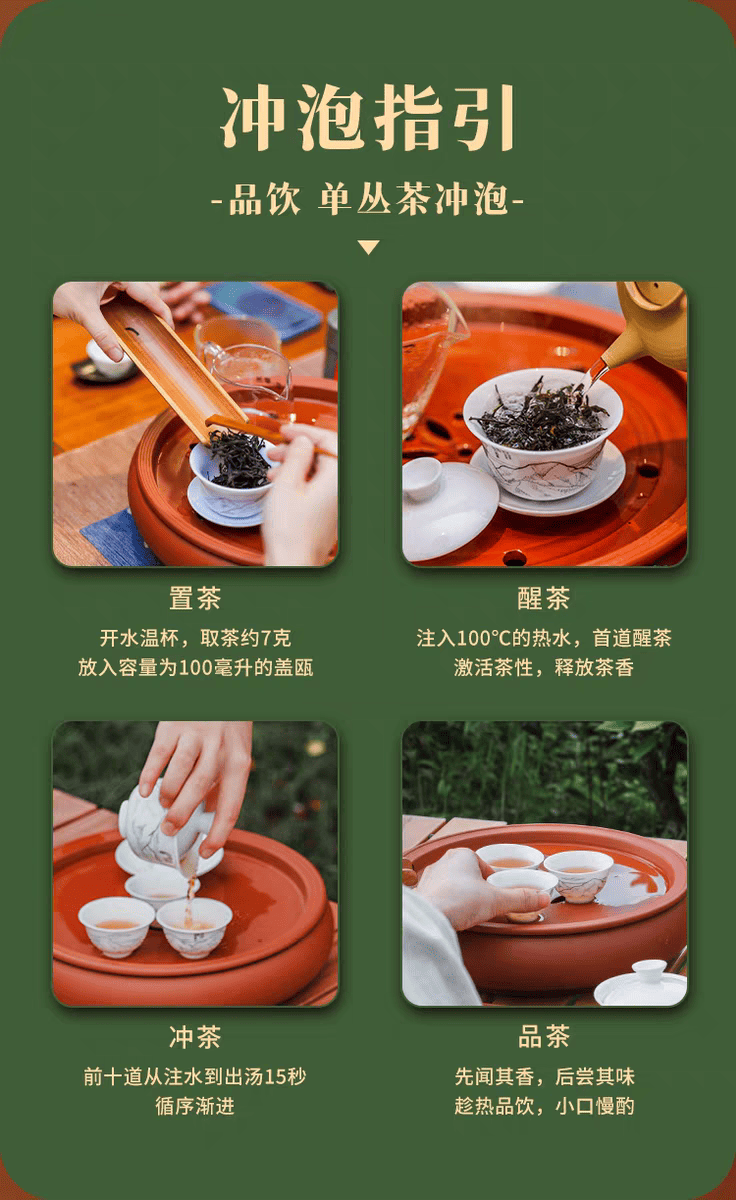 冲泡指引

-品饮 单丛茶冲泡-

置茶

开水温杯，取茶约7克
放入容量为100毫升的盖瓯

醒茶

注入100°C的热水，首道醒茶
激活茶性，释放茶香

冲茶

前十道从注水到出汤15秒
循序渐进

品茶

先闻其香，后尝其味
趁热品饮，小口慢酌